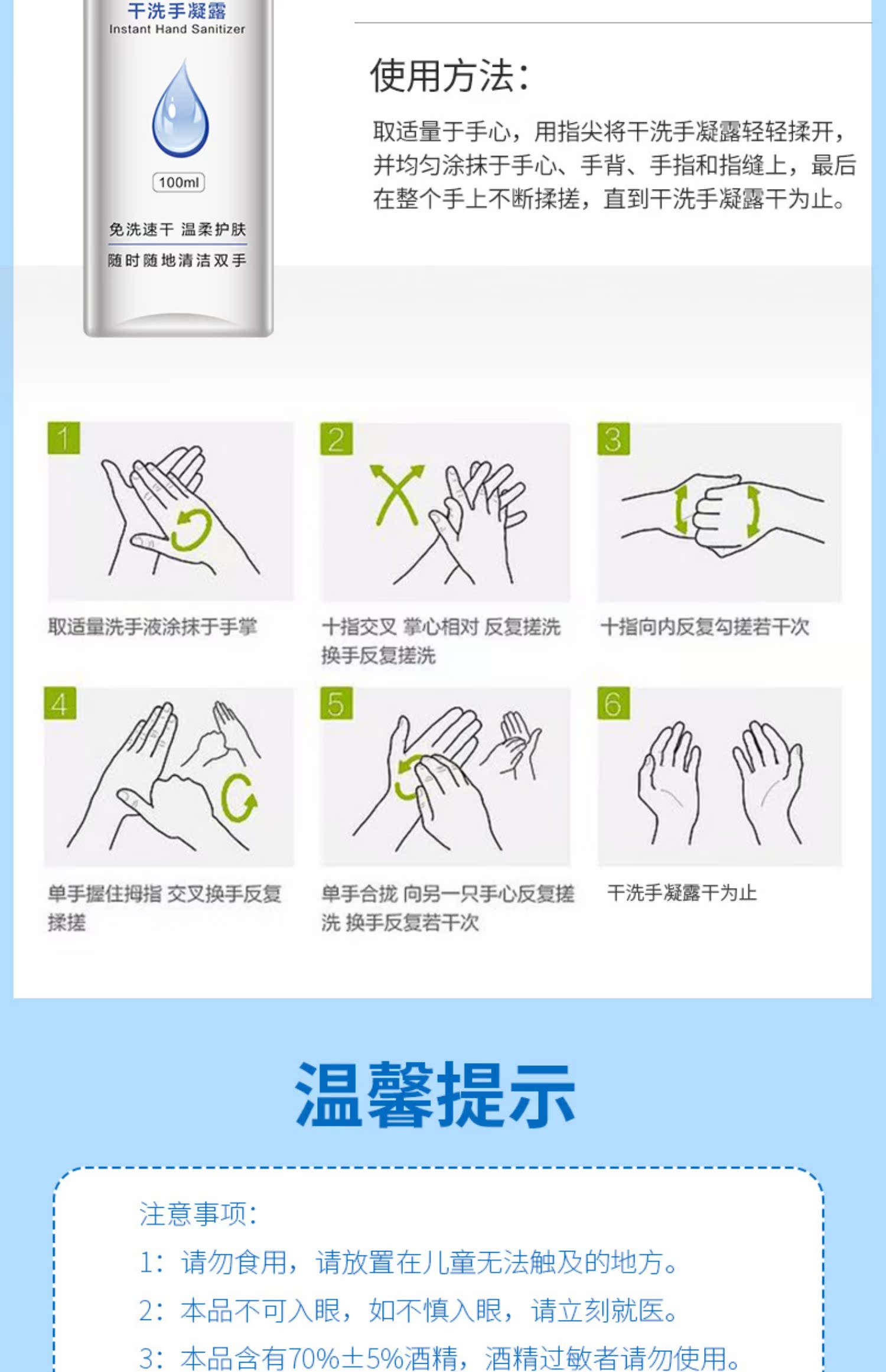 干洗手凝露
Instant Hand Sanitizer
100ml
免洗速干 温柔护肤
随时随地清洁双手

使用方法：
取适量于手心，用指尖将干洗手凝露轻轻揉开，并均匀涂抹于手心、手背、手指和指缝上，最后在整个手上不断揉搓，直到干洗手凝露干为止。

1
取适量洗手液涂抹于手掌

2
十指交叉 掌心相对 反复搓洗 换手反复搓洗

3
十指向内反复勾搓若干次

4
单手握住拇指 交叉换手反复揉搓

5
单手合拢 向另一只手心反复搓洗 换手反复若干次

6
干洗手凝露干为止

温馨提示

注意事项：
1：请勿食用，请放置在儿童无法触及的地方。
2：本品不可入眼，如不慎入眼，请立刻就医。
3：本品含有70%±5%酒精，酒精过敏者请勿使用。