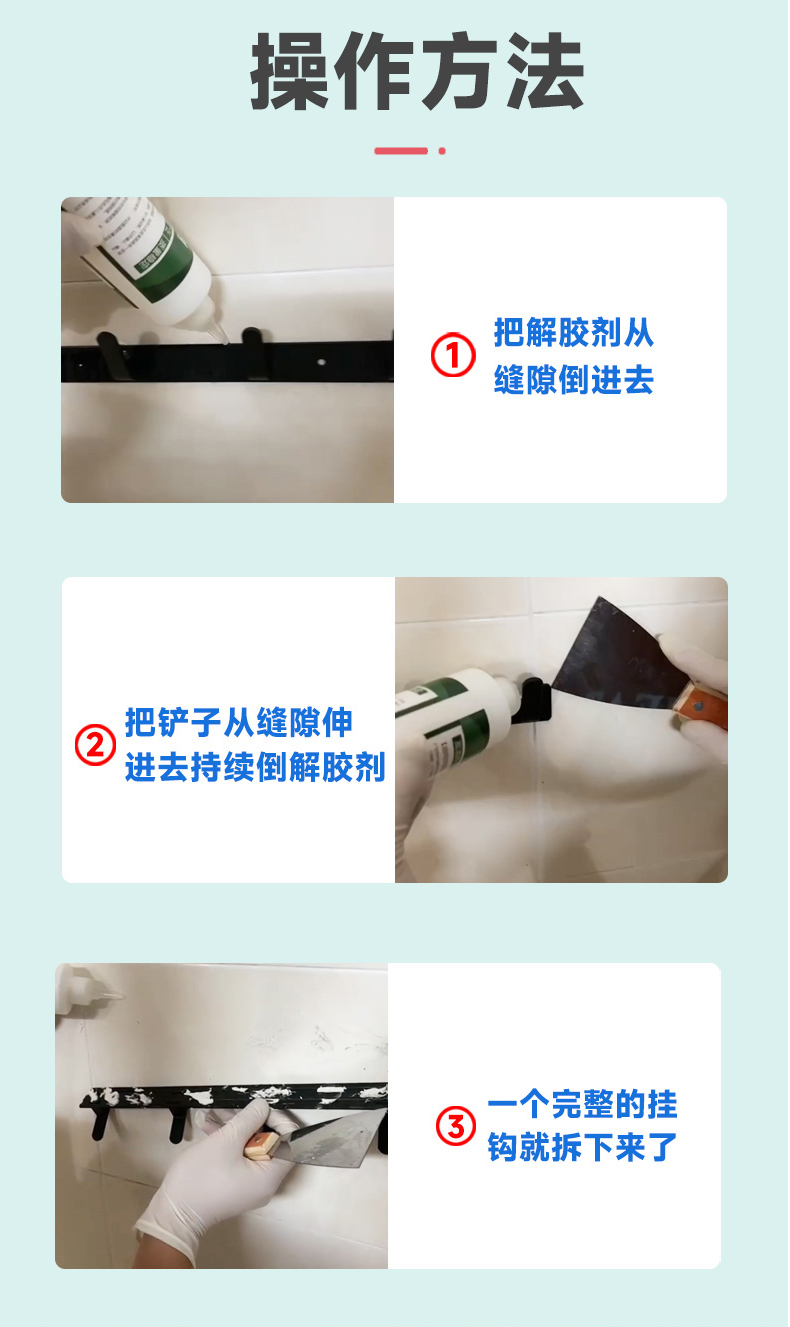 操作方法

① 把解胶剂从缝隙倒进去

② 把铲子从缝隙伸进去持续倒解胶剂

③ 一个完整的挂钩就拆下来了