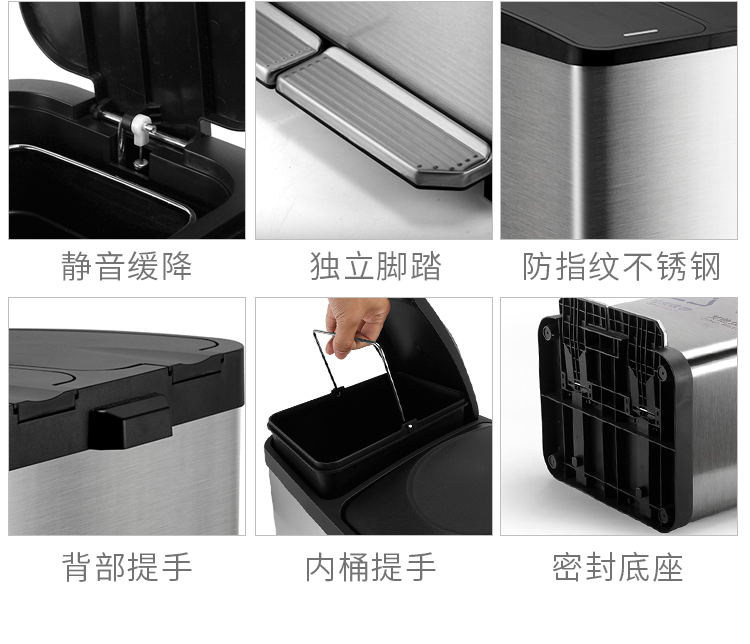 静音缓降

独立脚踏

防指纹不锈钢

背部提手

内桶提手

密封底座