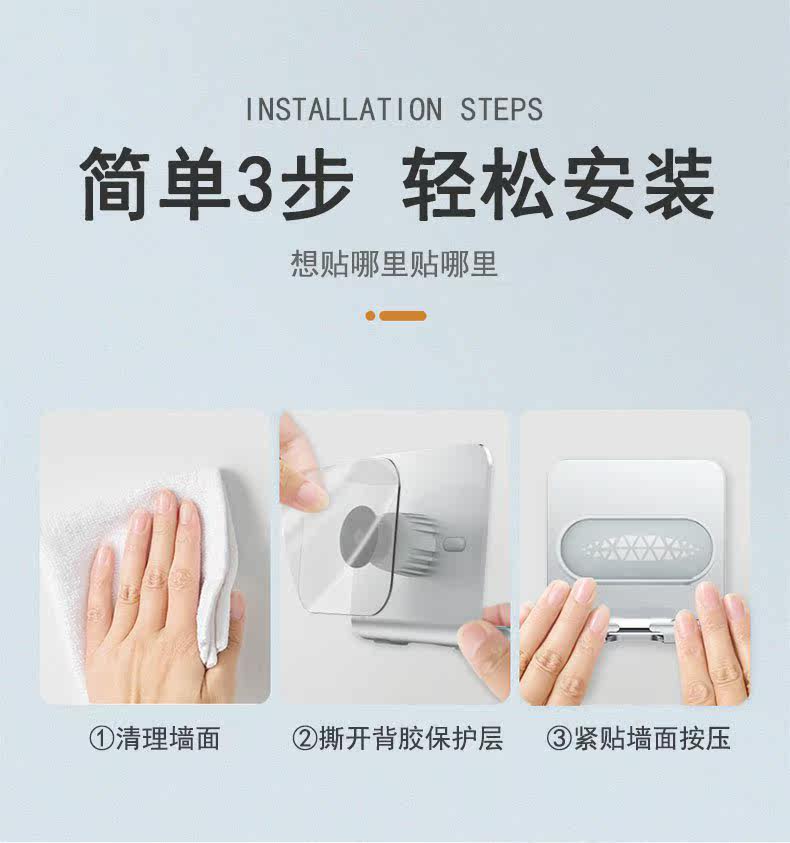 INSTALLATION STEPS

简单3步 轻松安装

想贴哪里贴哪里

①清理墙面

②撕开背胶保护层

③紧贴墙面按压