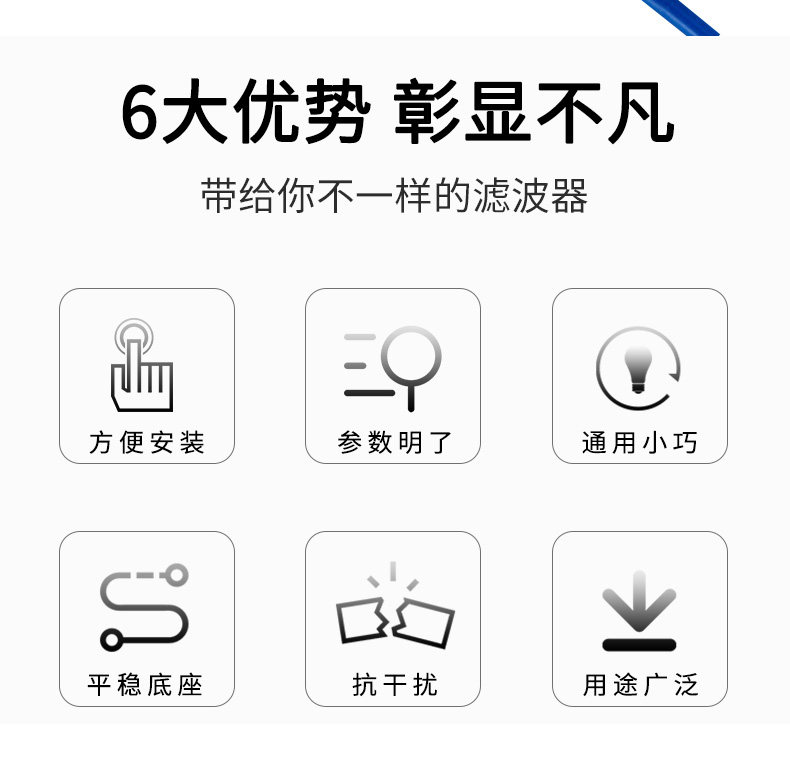 6大优势 彰显不凡

带给你不一样的滤波器

方便安装

参数明了

通用小巧

平稳底座

抗干扰

用途广泛