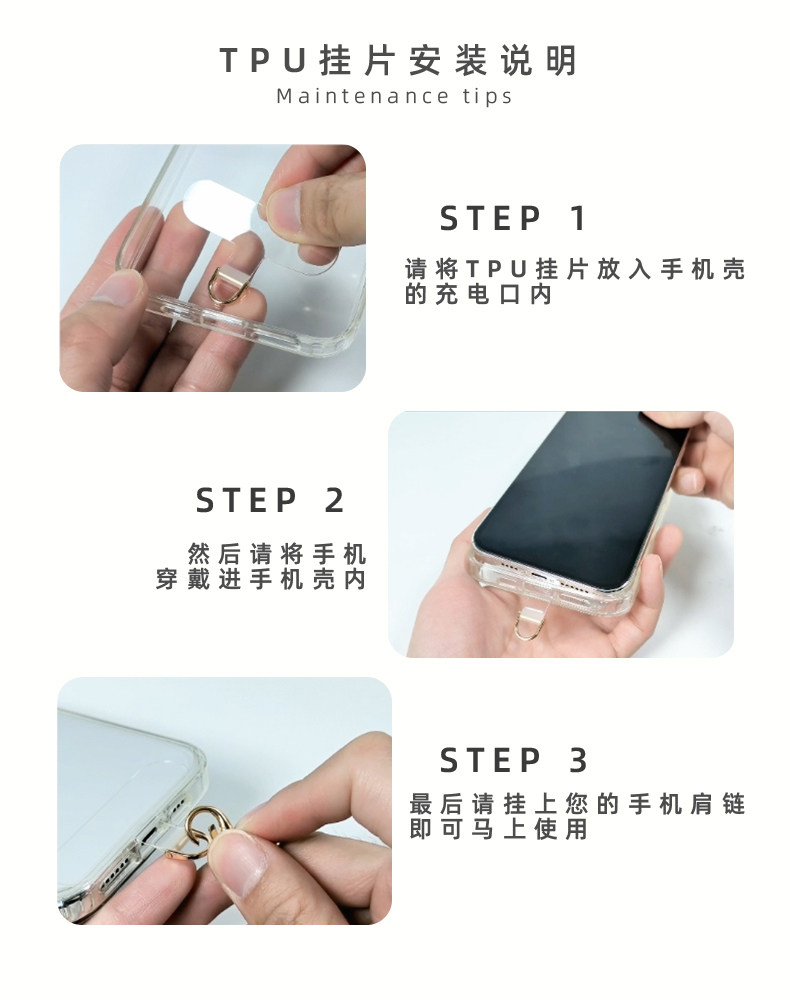 TPU挂片安装说明
Maintenance tips

STEP 1
请将TPU挂片放入手机壳的充电口内

STEP 2
然后请将手机穿戴进手机壳内

STEP 3
最后请挂上您的手机肩链即可马上使用