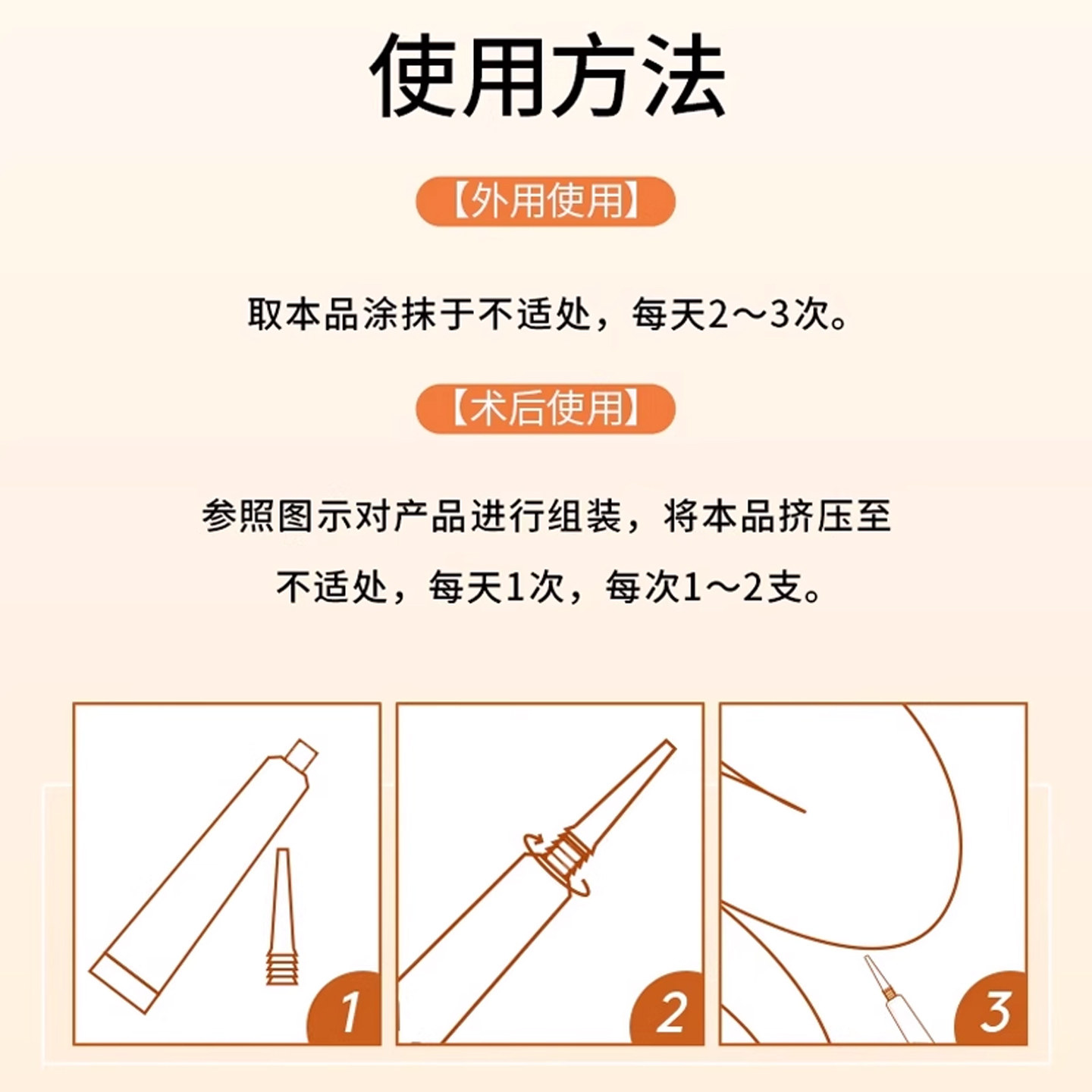 使用方法

【外用使用】

取本品涂抹于不适处，每天2～3次。

【术后使用】

参照图示对产品进行组装，将本品挤压至不适处，每天1次，每次1～2支。

1

2

3