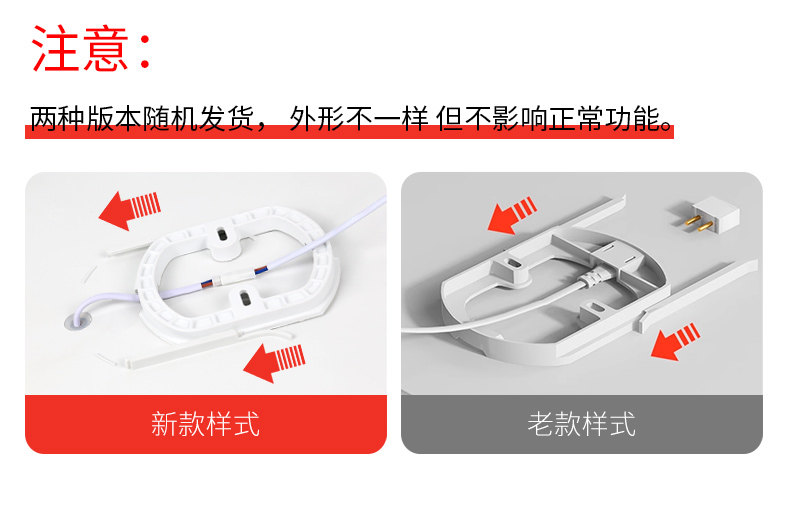 注意：

两种版本随机发货， 外形不一样 但不影响正常功能。

新款样式

老款样式