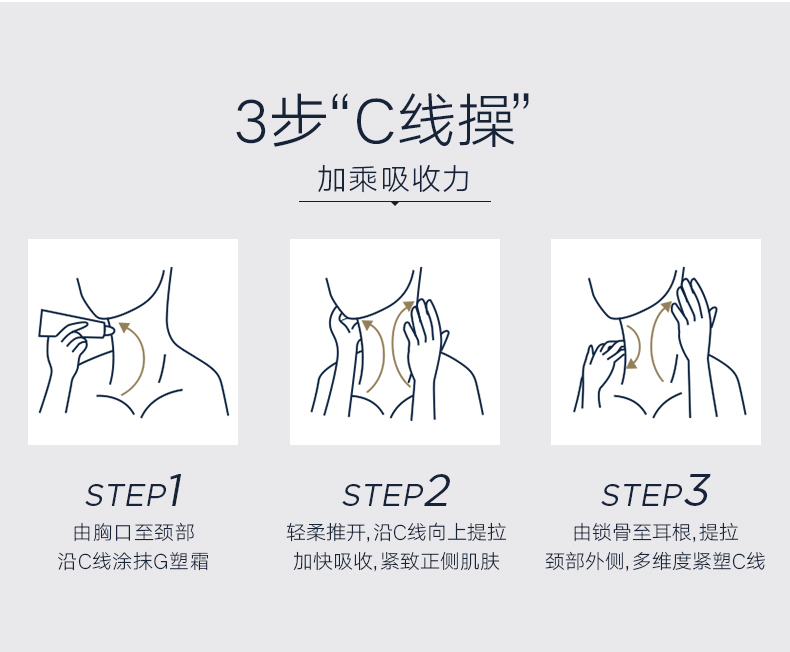 3步“C线操”

加乘吸收力

STEP1
由胸口至颈部
沿C线涂抹G塑霜

STEP2
轻柔推开,沿C线向上提拉
加快吸收,紧致正侧肌肤

STEP3
由锁骨至耳根,提拉
颈部外侧,多维度紧塑C线