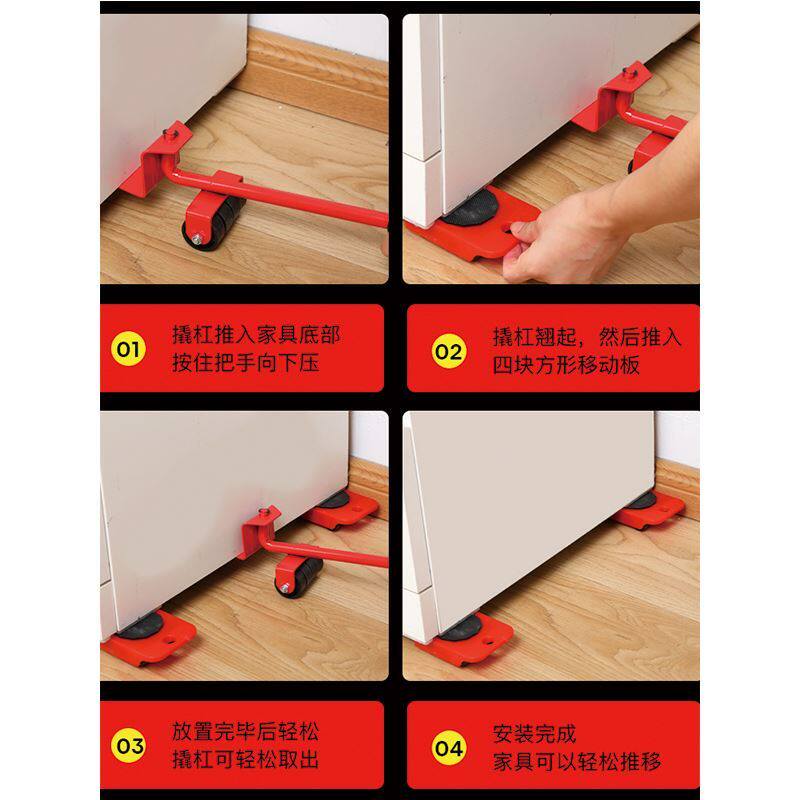 01 撬杠推入家具底部
按住把手向下压

02 撬杠翘起，然后推入
四块方形移动板

03 放置完毕后轻松
撬杠可轻松取出

04 安装完成
家具可以轻松推移