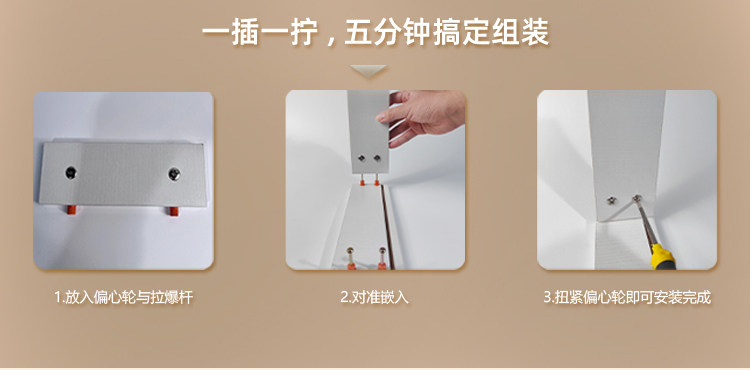 一插一拧，五分钟搞定组装

1.放入偏心轮与拉爆杆

2.对准嵌入

3.扭紧偏心轮即可安装完成