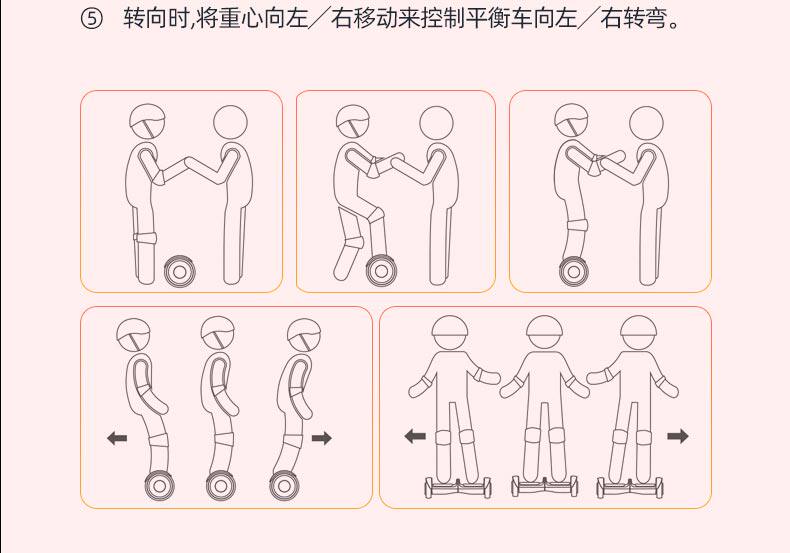 ⑤ 转向时,将重心向左／右移动来控制平衡车向左／右转弯。