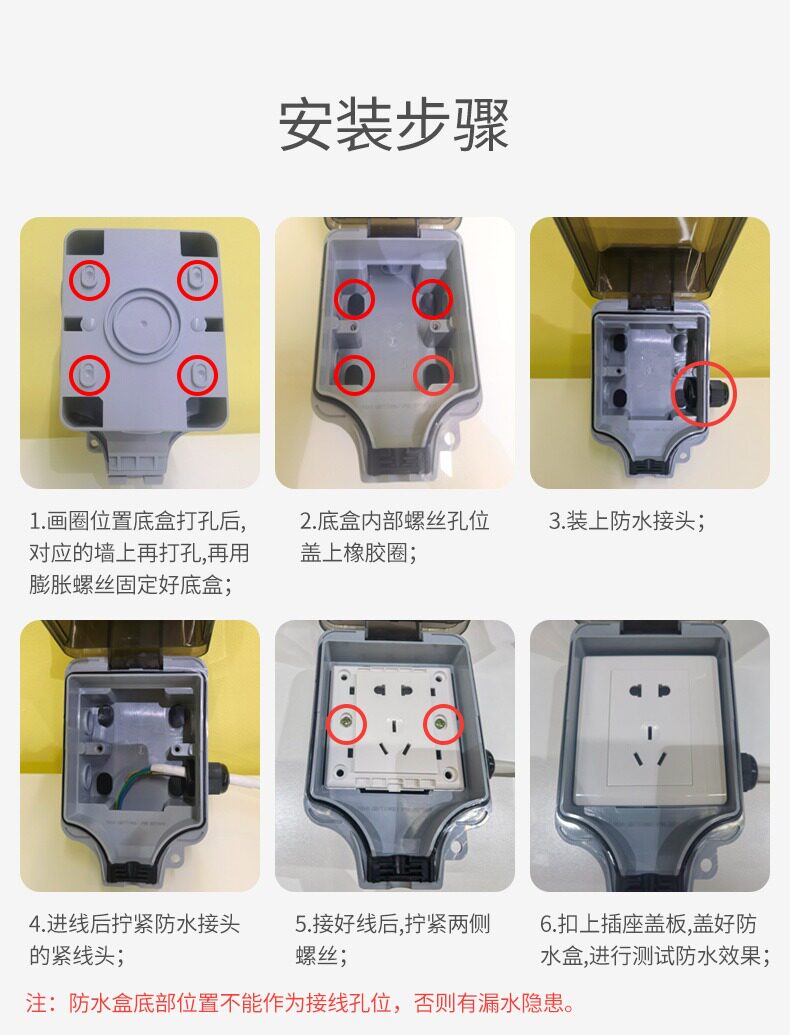 安装步骤

1.画圈位置底盒打孔后,对应的墙上再打孔,再用膨胀螺丝固定好底盒;

2.底盒内部螺丝孔位盖上橡胶圈;

3.装上防水接头;

4.进线后拧紧防水接头的紧线头;

5.接好线后,拧紧两侧螺丝;

6.扣上插座盖板,盖好防水盒,进行测试防水效果;

注:防水盒底部位置不能作为接线孔位,否则有漏水隐患。