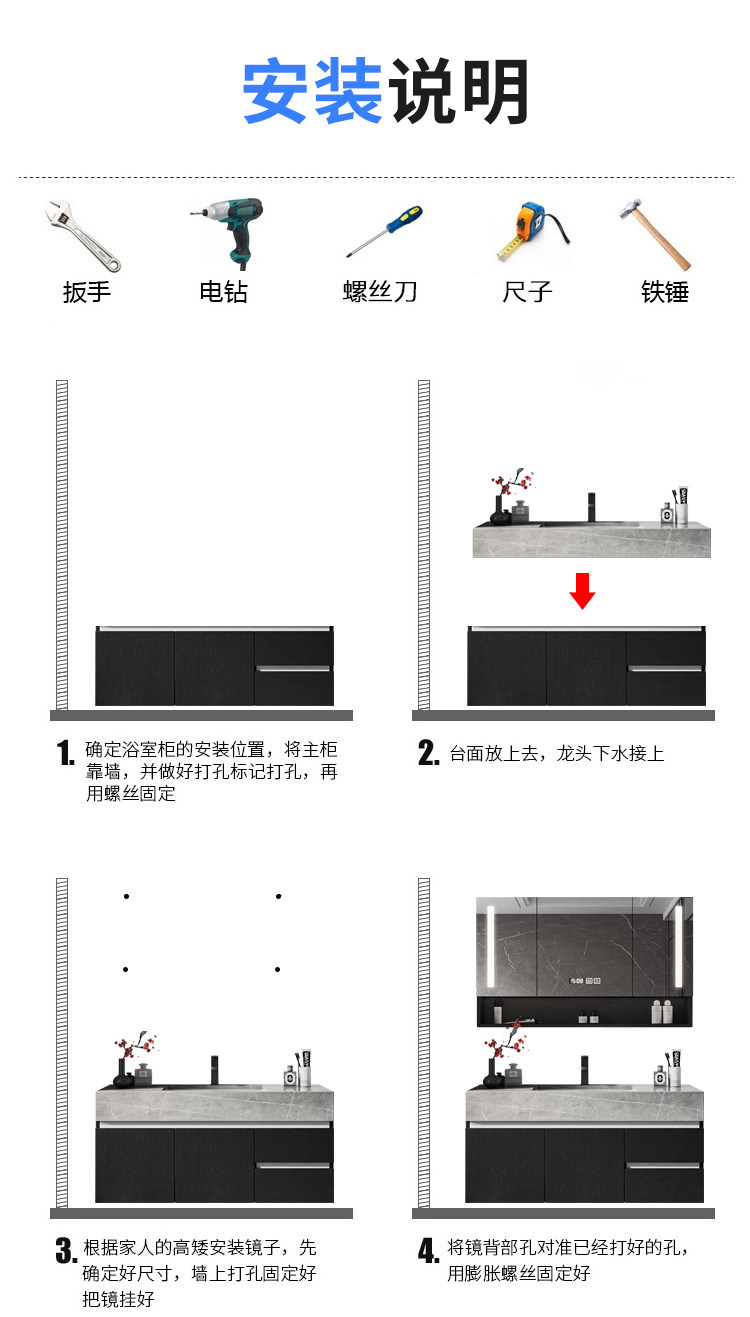 安装说明

扳手 电钻 螺丝刀 尺子 铁锤

1. 确定浴室柜的安装位置，将主柜靠墙，并做好打孔标记打孔，再用螺丝固定

2. 台面放上去，龙头下水接上

3. 根据家人的高矮安装镜子，先确定好尺寸，墙上打孔固定好把镜挂好

4. 将镜背部孔对准已经打好的孔，用膨胀螺丝固定好