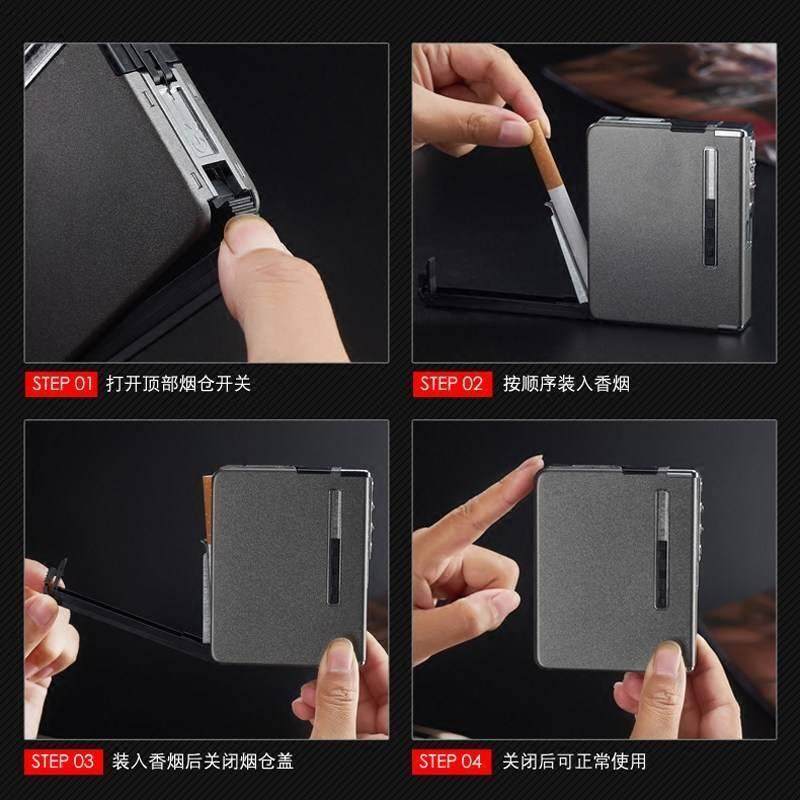 STEP 01 打开顶部烟仓开关

STEP 02 按顺序装入香烟

STEP 03 装入香烟后关闭烟仓盖

STEP 04 关闭后可正常使用