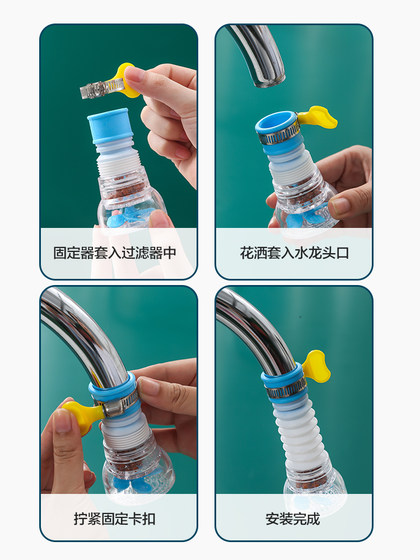 固定器套入过滤器中

花洒套入水龙头口

拧紧固定卡扣

安装完成