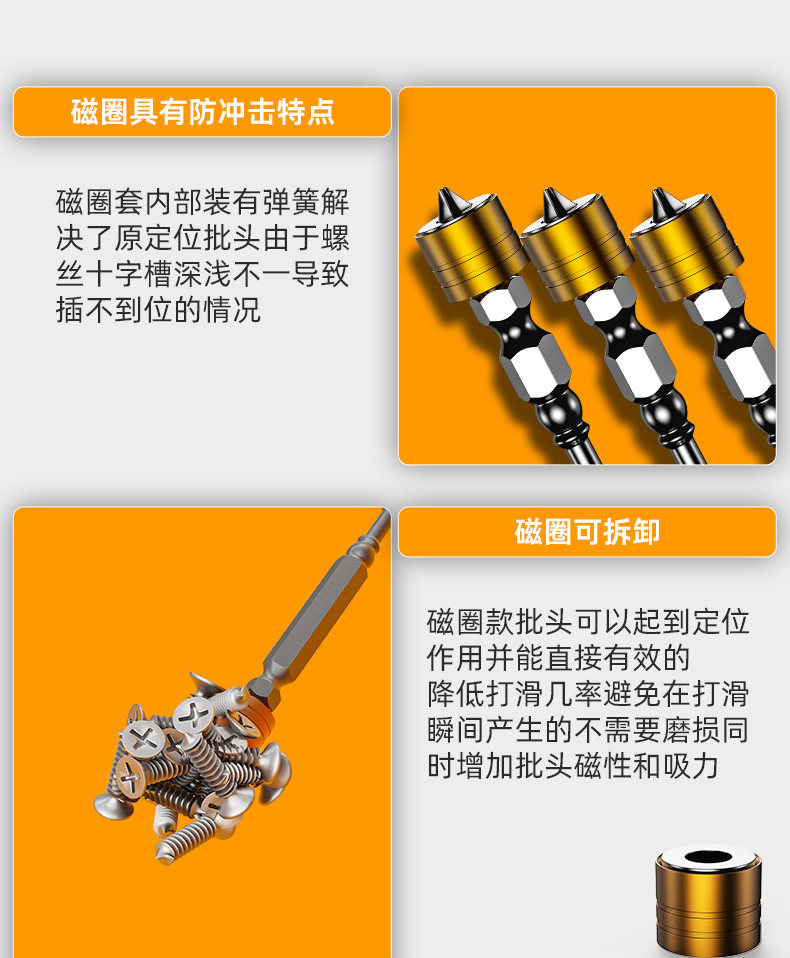 磁圈具有防冲击特点

磁圈套内部装有弹簧解决了原定位批头由于螺丝十字槽深浅不一导致插不到位的情况

磁圈可拆卸

磁圈款批头可以起到定位作用并能直接有效的降低打滑几率避免在打滑瞬间产生的不需要磨损同时增加批头磁性和吸力