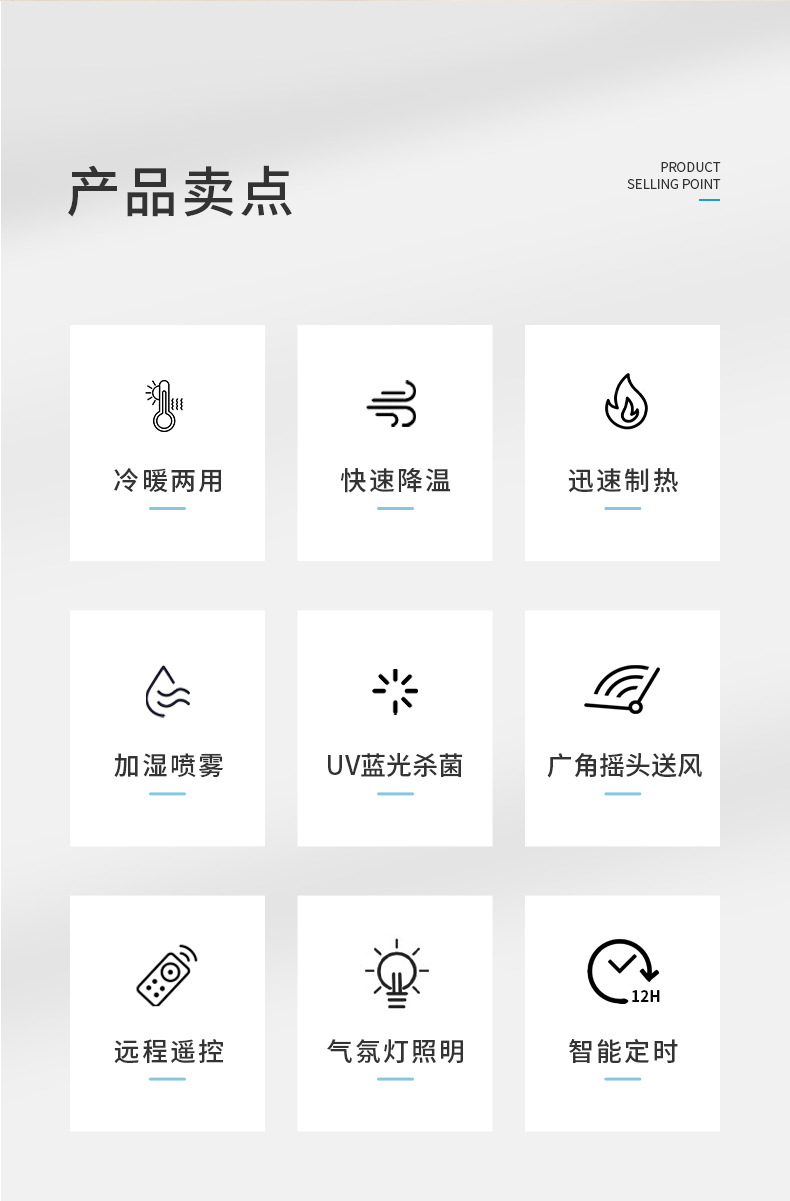 产品卖点

PRODUCT
SELLING POINT

冷暖两用

快速降温

迅速制热

加湿喷雾

UV蓝光杀菌

广角摇头送风

远程遥控

气氛灯照明

12H

智能定时