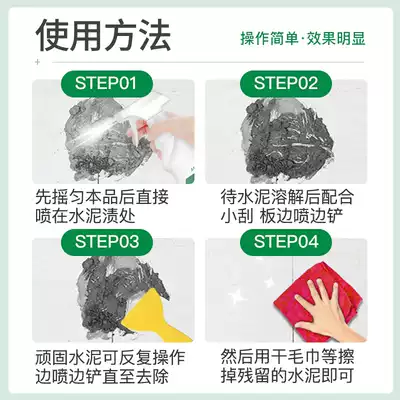 使用方法

操作简单·效果明显

STEP01

先摇匀本品后直接喷在水泥渍处

STEP02

待水泥溶解后配合小刮 板边喷边铲

STEP03

顽固水泥可反复操作边喷边铲直至去除

STEP04

然后用干毛巾等擦掉残留的水泥即可