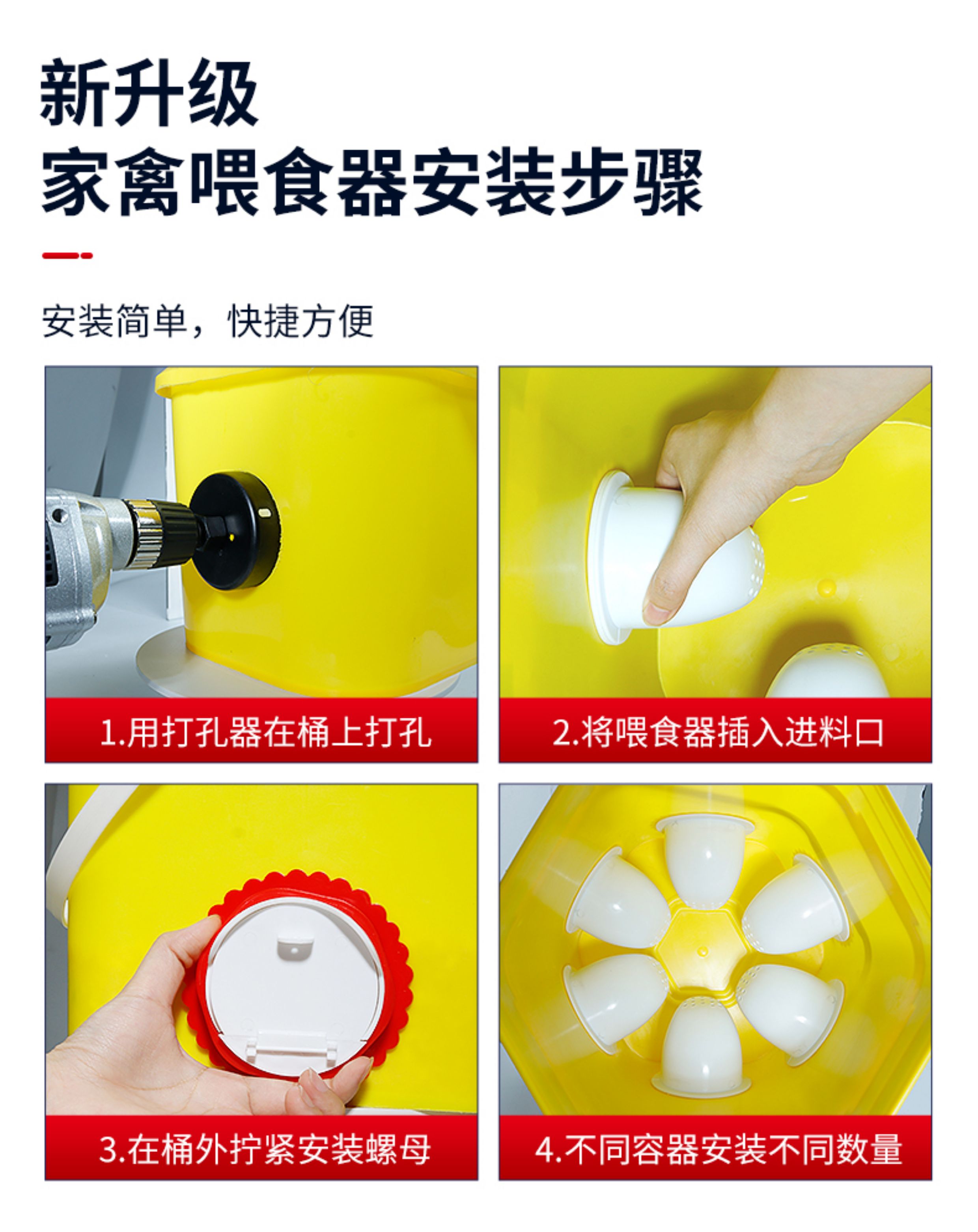 新升级
家禽喂食器安装步骤

安装简单，快捷方便

1.用打孔器在桶上打孔

2.将喂食器插入进料口

3.在桶外拧紧安装螺母

4.不同容器安装不同数量