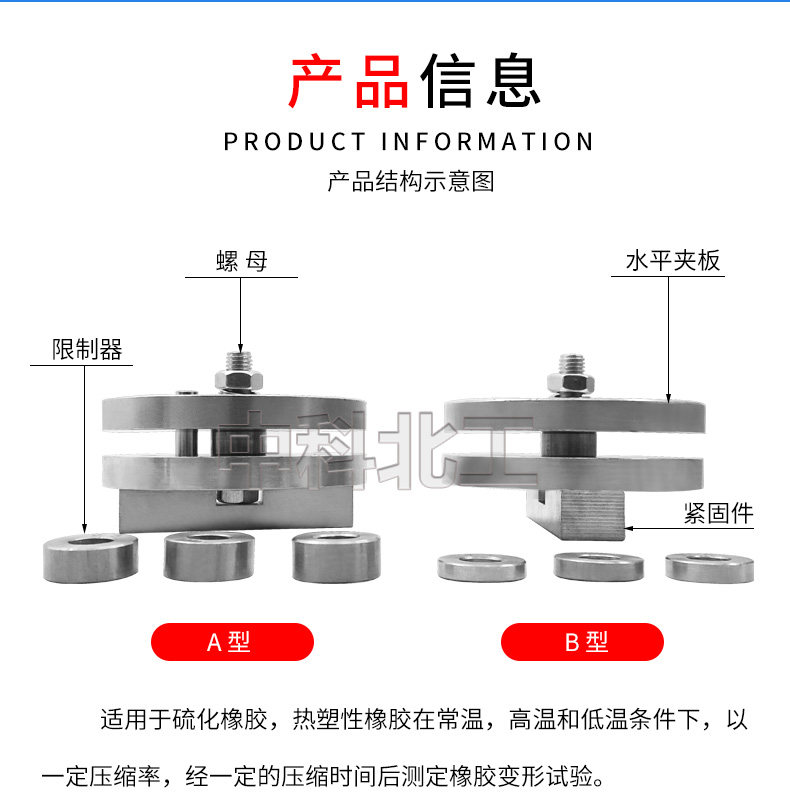 产品信息

PRODUCT INFORMATION

产品结构示意图

螺 母

水平夹板

限制器

中科北工

紧固件

A 型

B 型

适用于硫化橡胶，热塑性橡胶在常温，高温和低温条件下，以一定压缩率，经一定的压缩时间后测定橡胶变形试验。