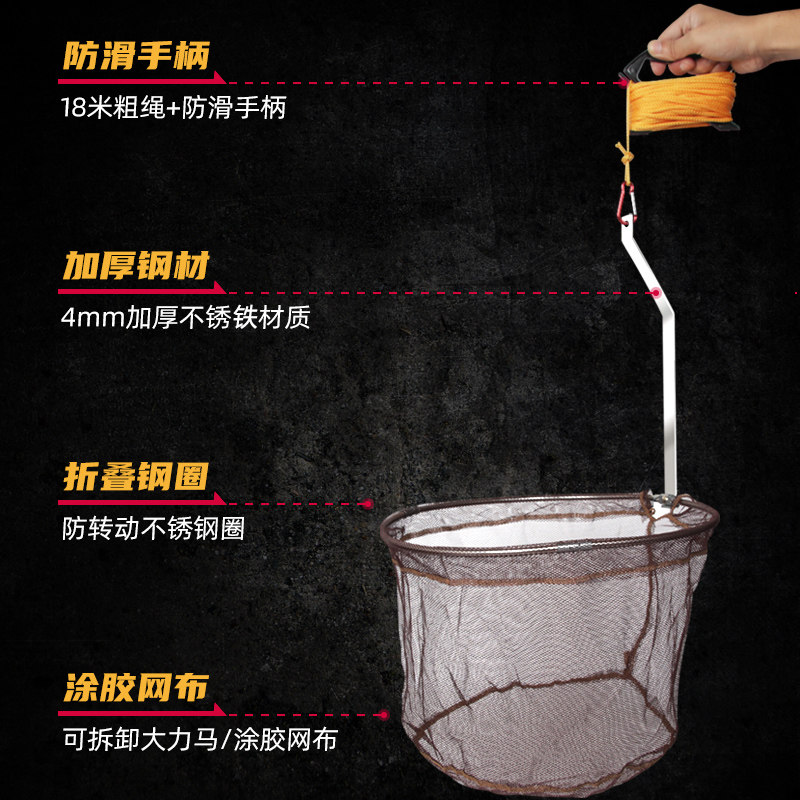 防滑手柄

18米粗绳+防滑手柄

加厚钢材

4mm加厚不锈铁材质

折叠钢圈

防转动不锈钢圈

涂胶网布

可拆卸大力马/涂胶网布