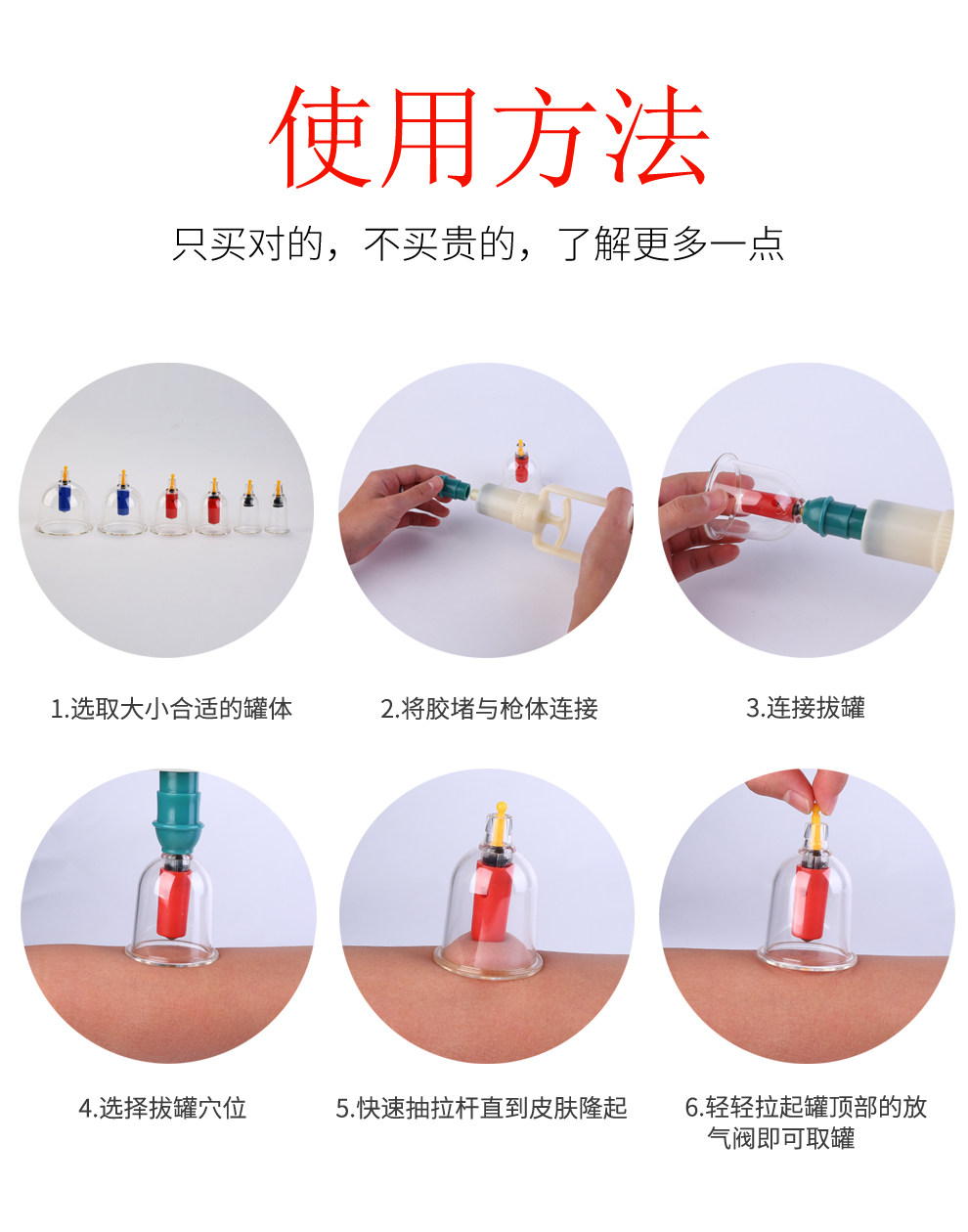 使用方法

只买对的，不买贵的，了解更多一点

1.选取大小合适的罐体

2.将胶堵与枪体连接

3.连接拔罐

4.选择拔罐穴位

5.快速抽拉杆直到皮肤隆起

6.轻轻拉起罐顶部的放气阀即可取罐