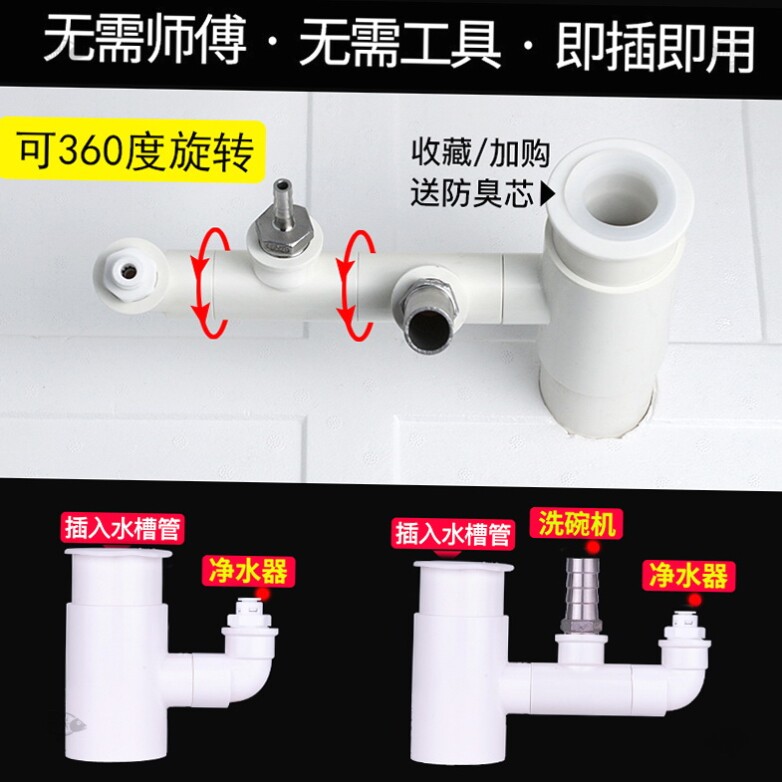 无需师傅 · 无需工具 · 即插即用

可360度旋转

收藏/加购
送防臭芯▶

插入水槽管

净水器

插入水槽管

洗碗机

净水器