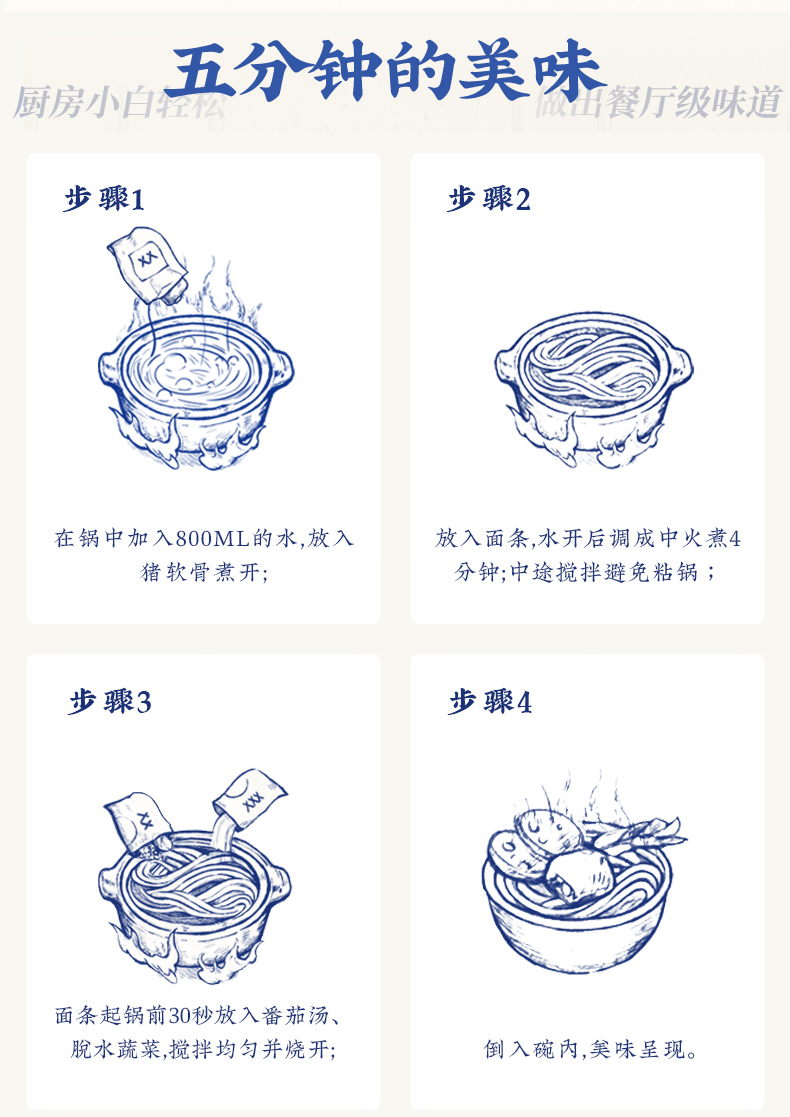 五分钟的美味

厨房小白轻松　　做出餐厅级味道

步骤1

XX

在锅中加入800ML的水,放入猪软骨煮开;

步骤2

放入面条,水开后调成中火煮4分钟;中途搅拌避免粘锅；

步骤3

XX

XXX

面条起锅前30秒放入番茄汤、脱水蔬菜,搅拌均匀并烧开;

步骤4

倒入碗内,美味呈现。