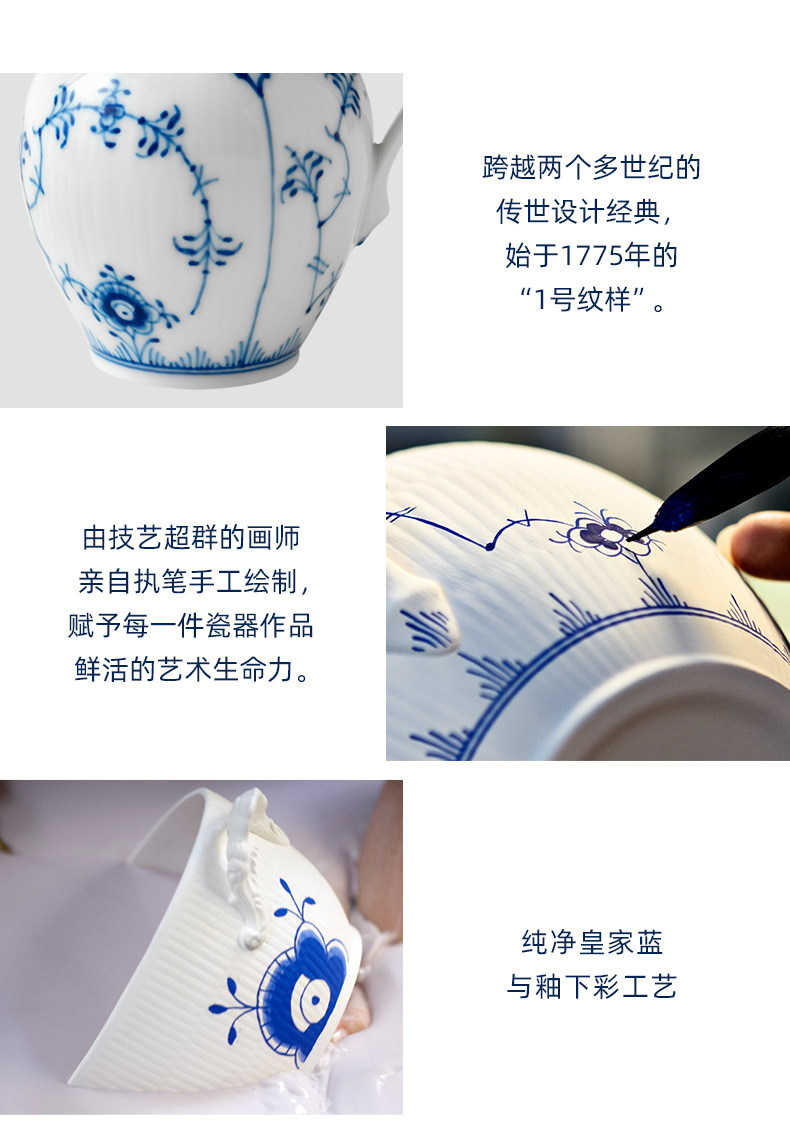 跨越两个多世纪的
传世设计经典，
始于1775年的
“1号纹样”。

由技艺超群的画师
亲自执笔手工绘制，
赋予每一件瓷器作品
鲜活的艺术生命力。

纯净皇家蓝
与釉下彩工艺