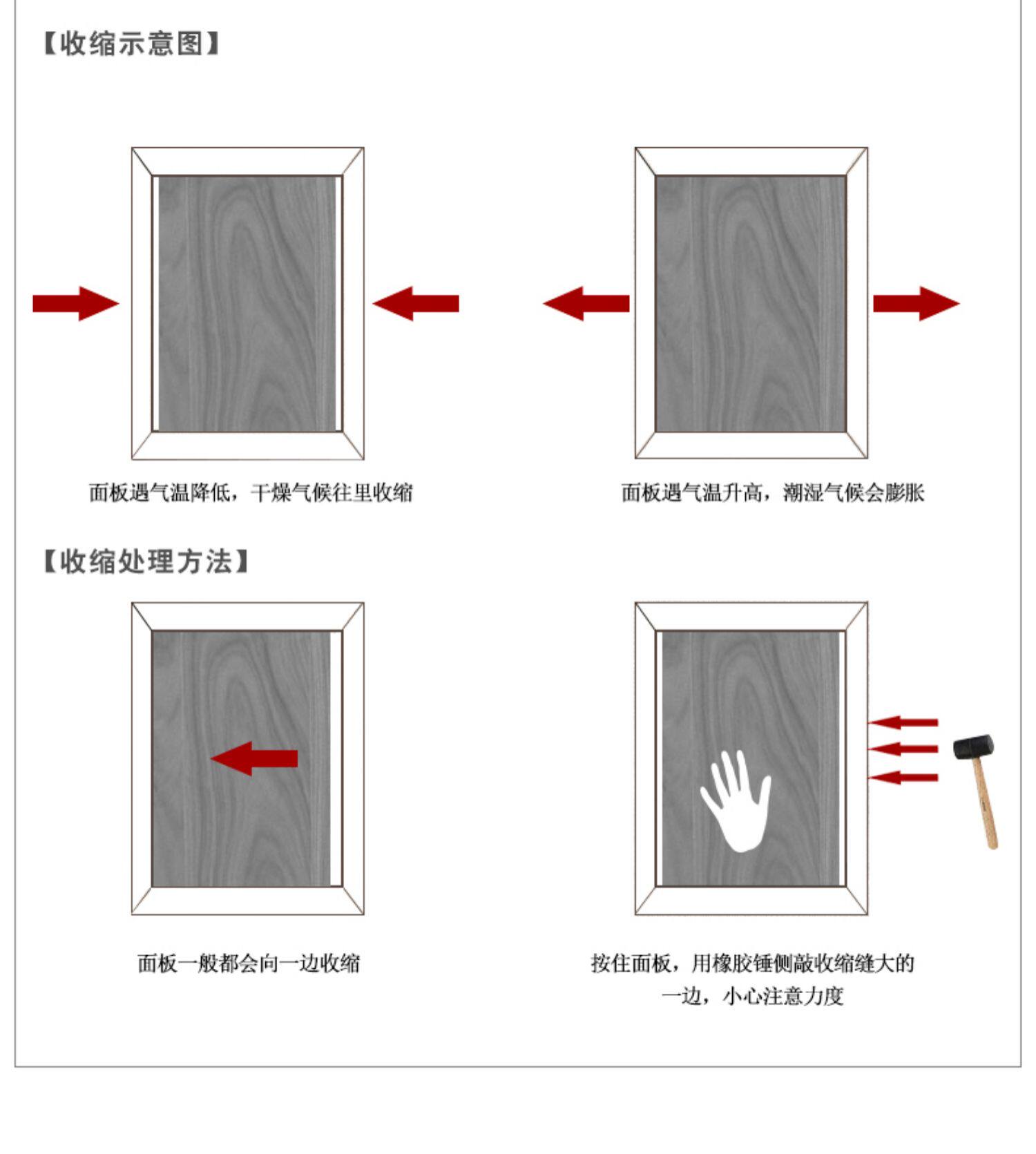 【收缩示意图】

面板遇气温降低，干燥气候往里收缩

面板遇气温升高，潮湿气候会膨胀

【收缩处理方法】

面板一般都会向一边收缩

按住面板，用橡胶锤侧敲收缩缝大的一边，小心注意力度