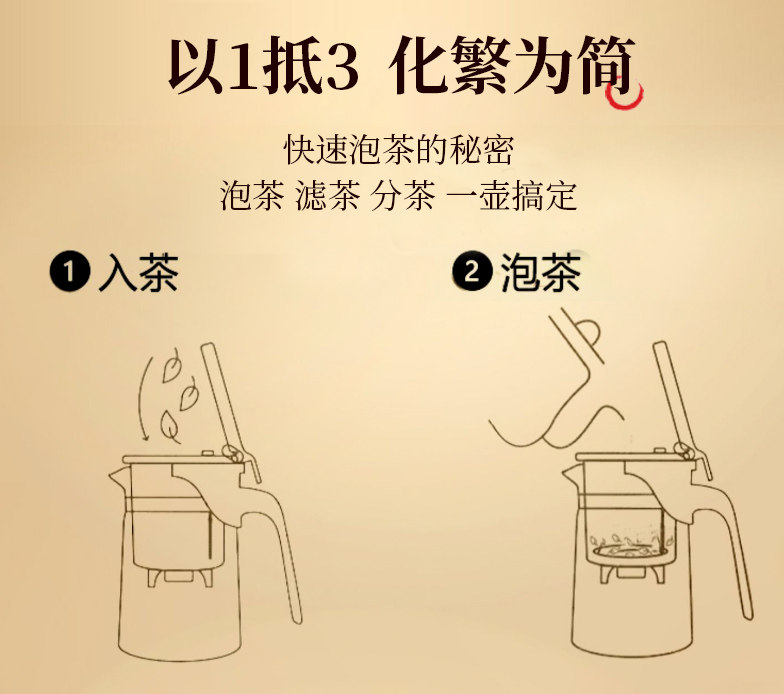 以1抵3 化繁为简

快速泡茶的秘密
泡茶 滤茶 分茶 一壶搞定

❶ 入茶

❷ 泡茶