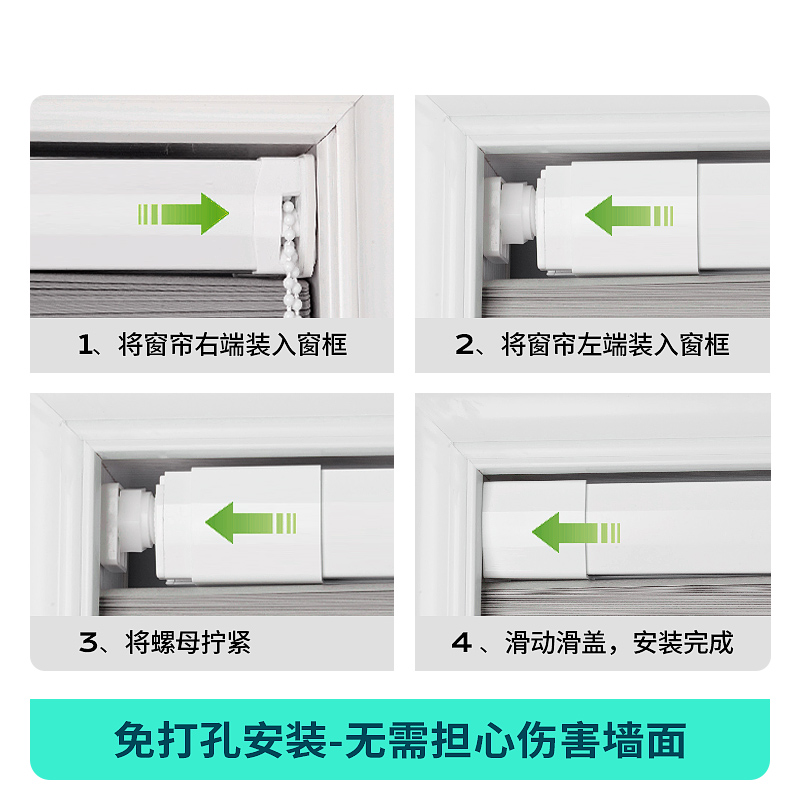 1、将窗帘右端装入窗框

2、将窗帘左端装入窗框

3、将螺母拧紧

4 、滑动滑盖，安装完成

免打孔安装-无需担心伤害墙面