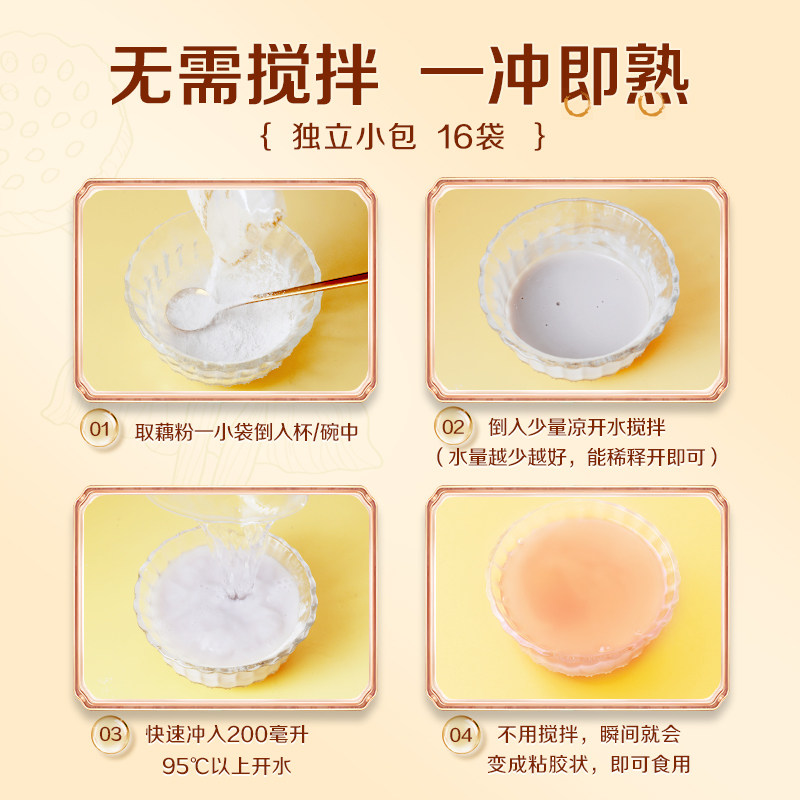 无需搅拌 一冲即熟

{ 独立小包 16袋 }

01 取藕粉一小袋倒入杯/碗中

02 倒入少量凉开水搅拌
（水量越少越好，能稀释开即可）

03 快速冲入200毫升
95℃以上开水

04 不用搅拌，瞬间就会
变成粘胶状，即可食用