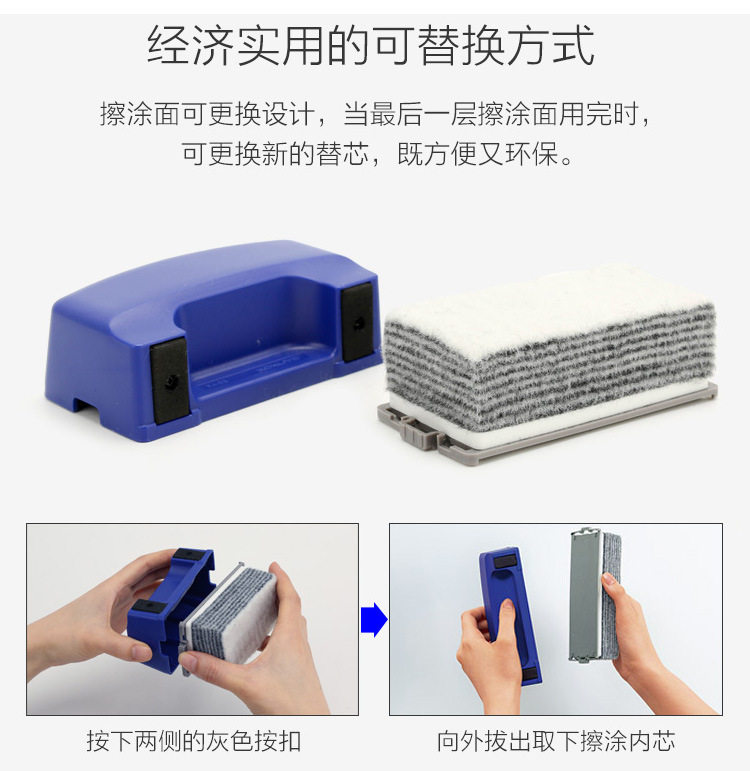 经济实用的可替换方式

擦涂面可更换设计，当最后一层擦涂面用完时，可更换新的替芯，既方便又环保。

按下两侧的灰色按扣

向外拔出取下擦涂内芯