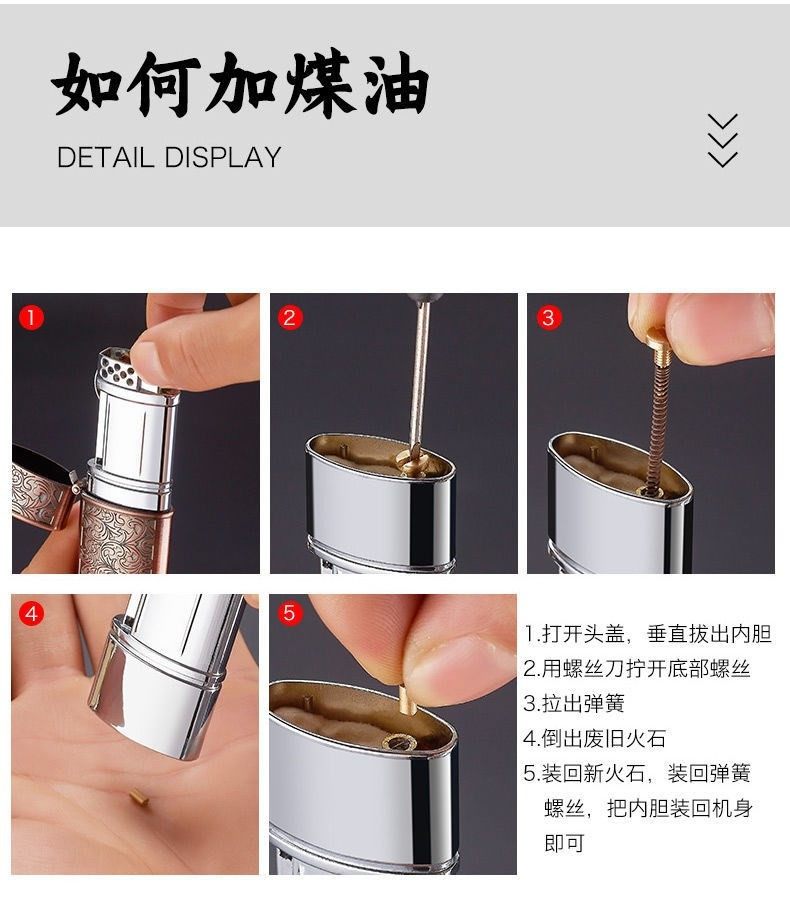 如何加煤油

DETAIL DISPLAY

1

2

3

4

5

1.打开头盖，垂直拔出内胆
2.用螺丝刀拧开底部螺丝
3.拉出弹簧
4.倒出废旧火石
5.装回新火石，装回弹簧螺丝，把内胆装回机身即可