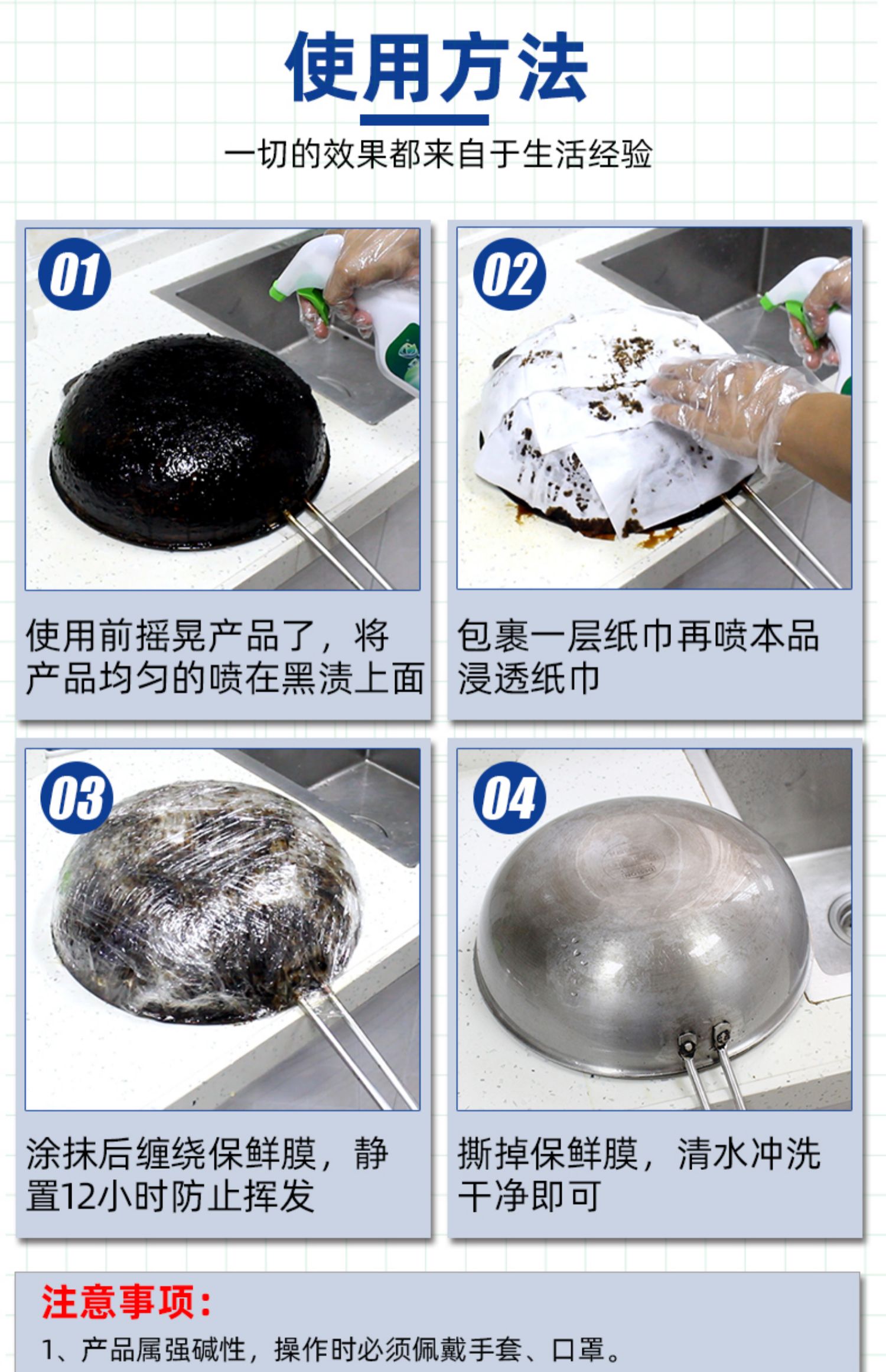 使用方法

一切的效果都来自于生活经验

01

使用前摇晃产品了，将产品均匀的喷在黑渍上面

02

包裹一层纸巾再喷本品浸透纸巾

03

涂抹后缠绕保鲜膜，静置12小时防止挥发

04

撕掉保鲜膜，清水冲洗干净即可

注意事项：

1、产品属强碱性，操作时必须佩戴手套、口罩。