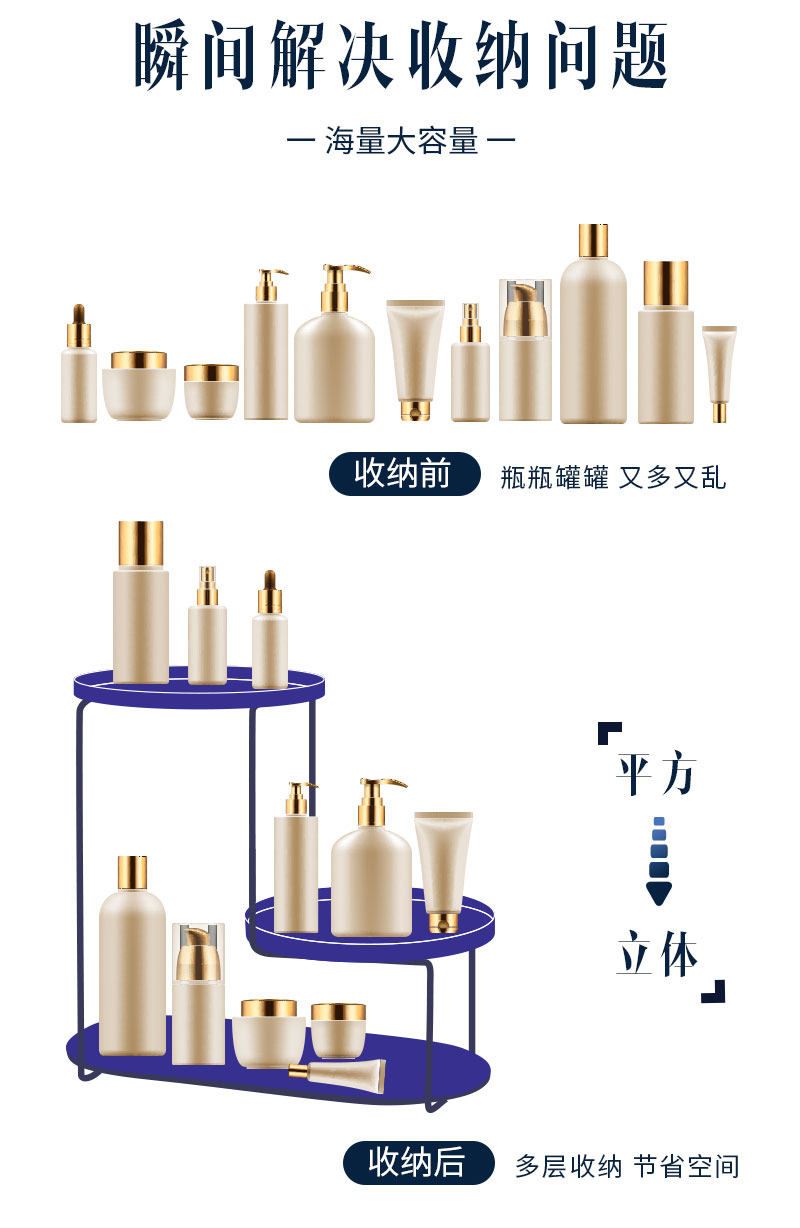 瞬间解决收纳问题

— 海量大容量 —

收纳前 瓶瓶罐罐 又多又乱

平方

立体

收纳后 多层收纳 节省空间