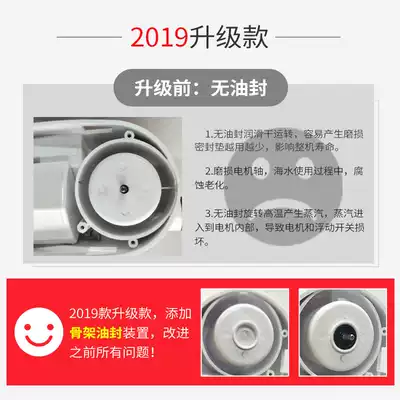 2019升级款

升级前：无油封

1.无油封润滑干运转，容易产生磨损密封垫越用越少，影响整机寿命。

2.磨损电机轴，海水使用过程中，腐蚀老化。

3.无油封旋转高温产生蒸汽，蒸汽进入到电机内部，导致电机和浮动开关损坏。

2019款升级款，添加骨架油封装置，改进之前所有问题！