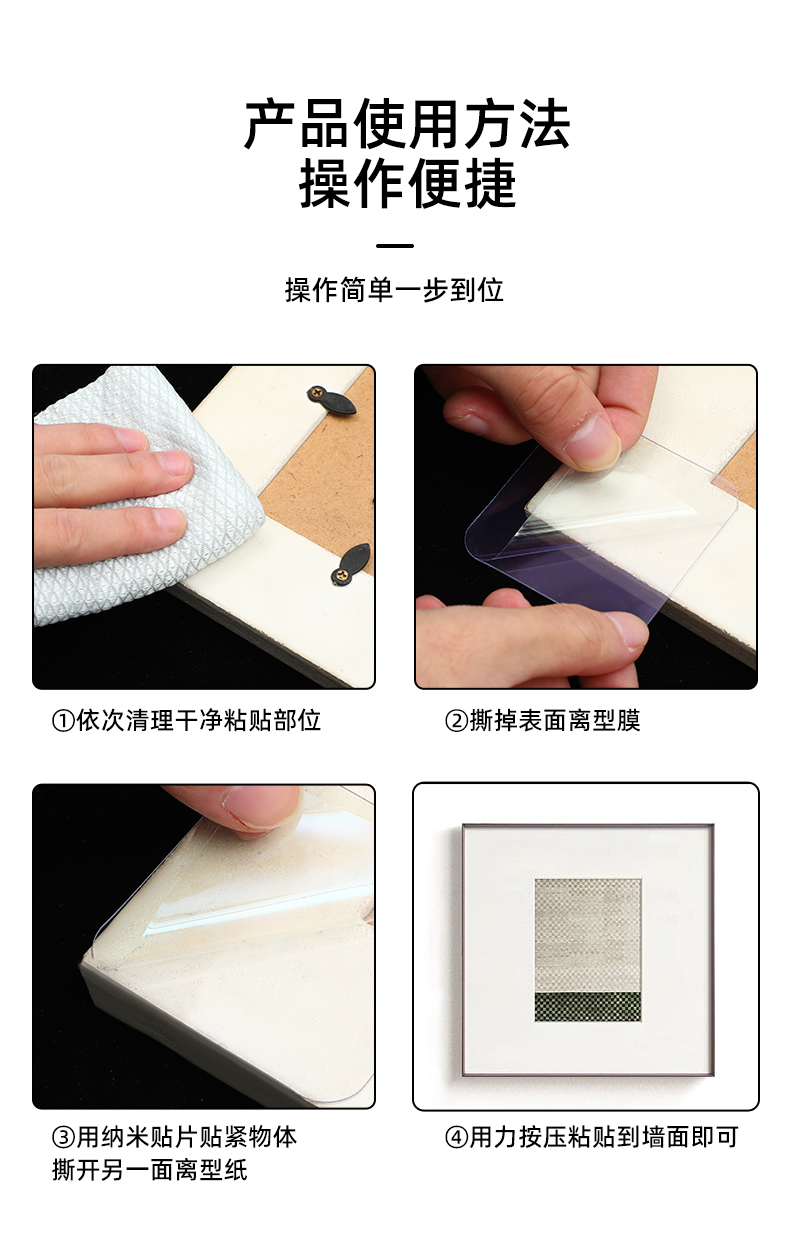 产品使用方法
操作便捷

操作简单一步到位

①依次清理干净粘贴部位

②撕掉表面离型膜

③用纳米贴片贴紧物体
撕开另一面离型纸

④用力按压粘贴到墙面即可