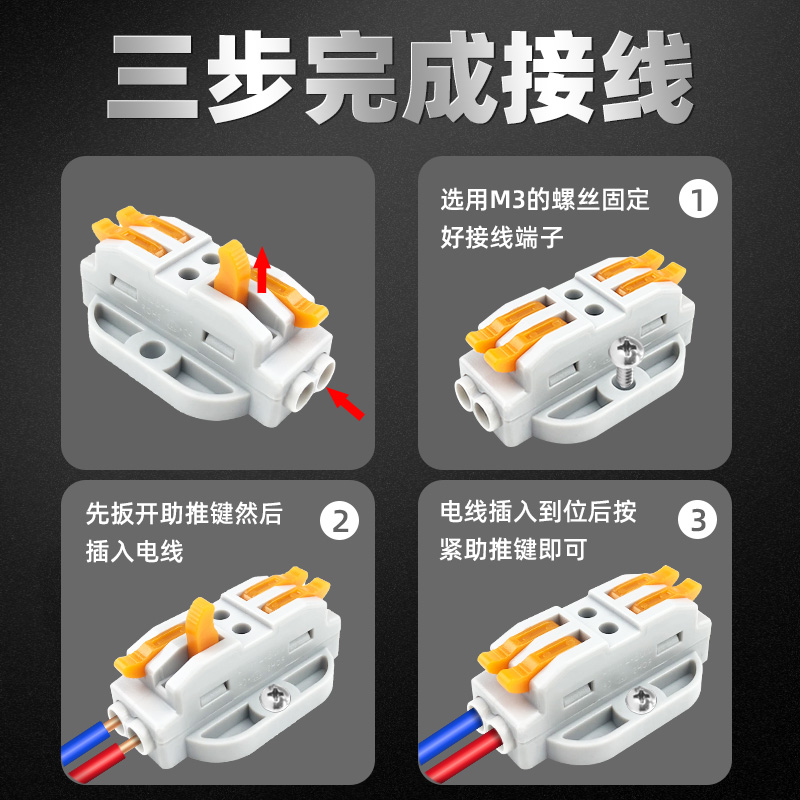 三步完成接线

选用M3的螺丝固定好接线端子

①

先扳开助推键然后插入电线

②

电线插入到位后按紧助推键即可

③