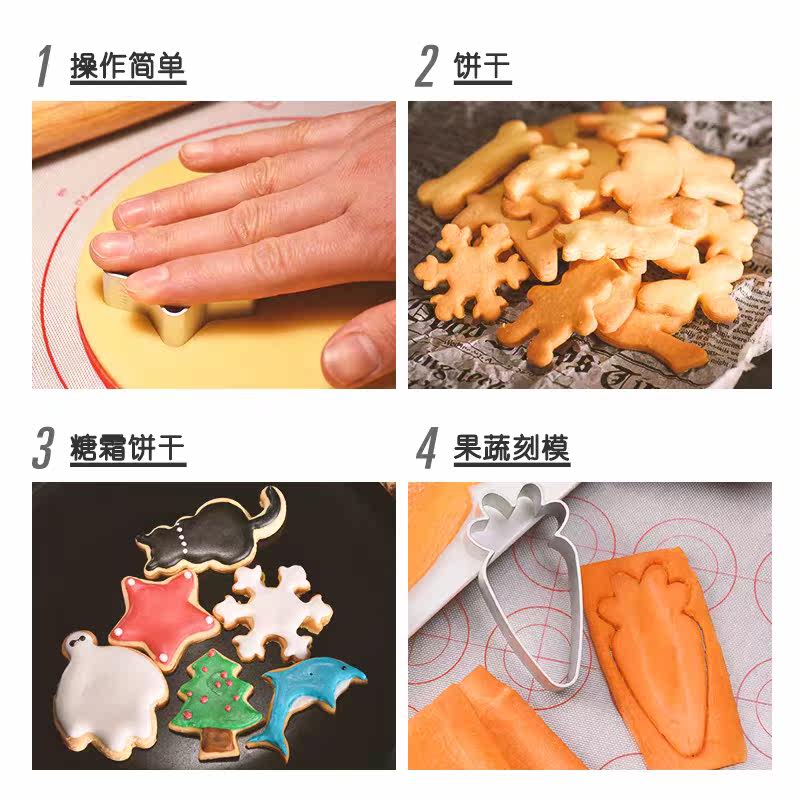 1 操作简单

2 饼干

3 糖霜饼干

4 果蔬刻模