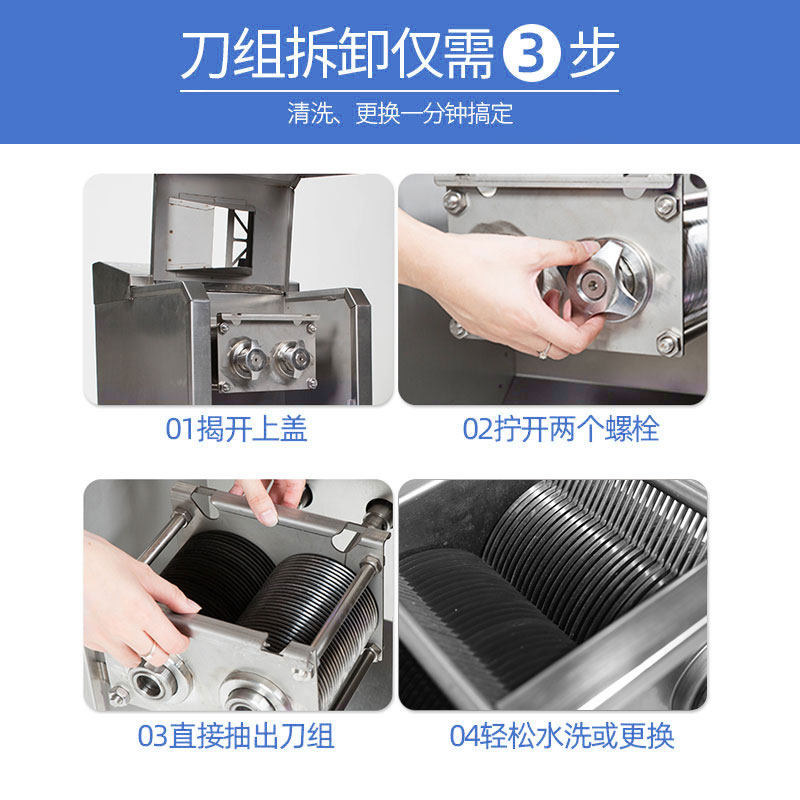 刀组拆卸仅需 3 步

清洗、更换一分钟搞定

01揭开上盖

02拧开两个螺栓

03直接抽出刀组

04轻松水洗或更换