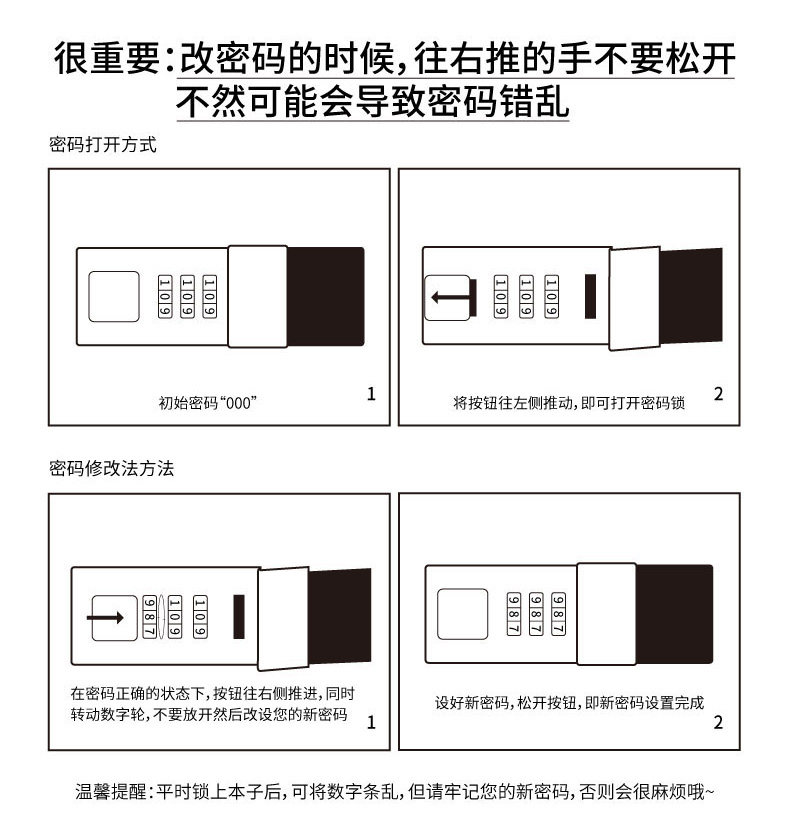 很重要：改密码的时候，往右推的手不要松开
不然可能会导致密码错乱

密码打开方式

1 0 9
1 0 9
1 0 9

初始密码“000”

1

1 0 9
1 0 9
1 0 9

将按钮往左侧推动，即可打开密码锁

2

密码修改法方法

9 8 7
1 0 9
1 0 9

在密码正确的状态下，按钮往右侧推进，同时转动数字轮，不要放开然后改设您的新密码

1

9 8 7
9 8 7
9 8 7

设好新密码，松开按钮，即新密码设置完成

2

温馨提醒：平时锁上本子后，可将数字条乱，但请牢记您的新密码，否则会很麻烦哦~