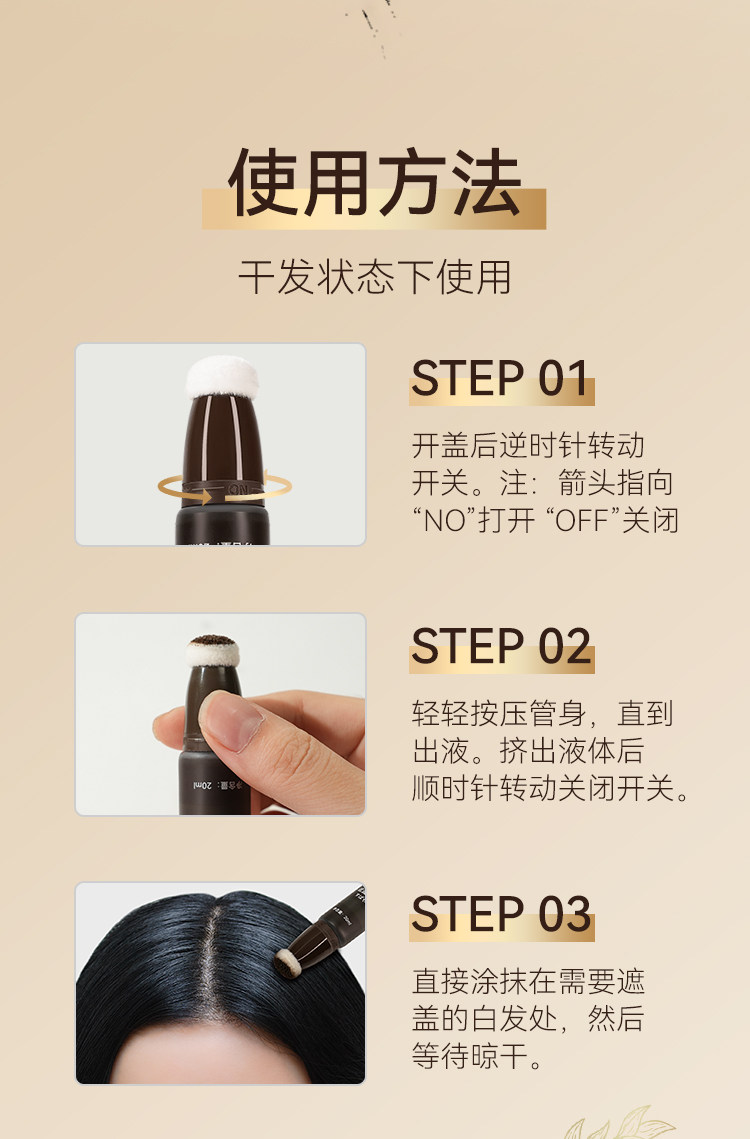 使用方法

干发状态下使用

ON

STEP 01

开盖后逆时针转动开关。注：箭头指向“NO”打开 “OFF”关闭

净含量：20ml

STEP 02

轻轻按压管身，直到出液。挤出液体后顺时针转动关闭开关。

STEP 03

直接涂抹在需要遮盖的白发处，然后等待晾干。