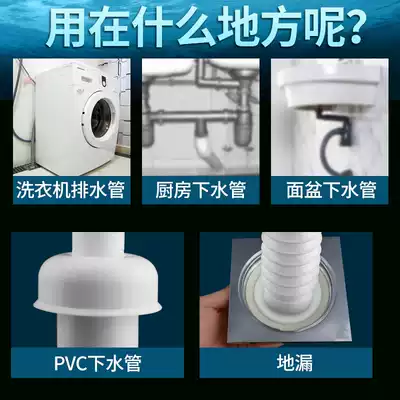 用在什么地方呢?

洗衣机排水管

厨房下水管

面盆下水管

PVC下水管

地漏