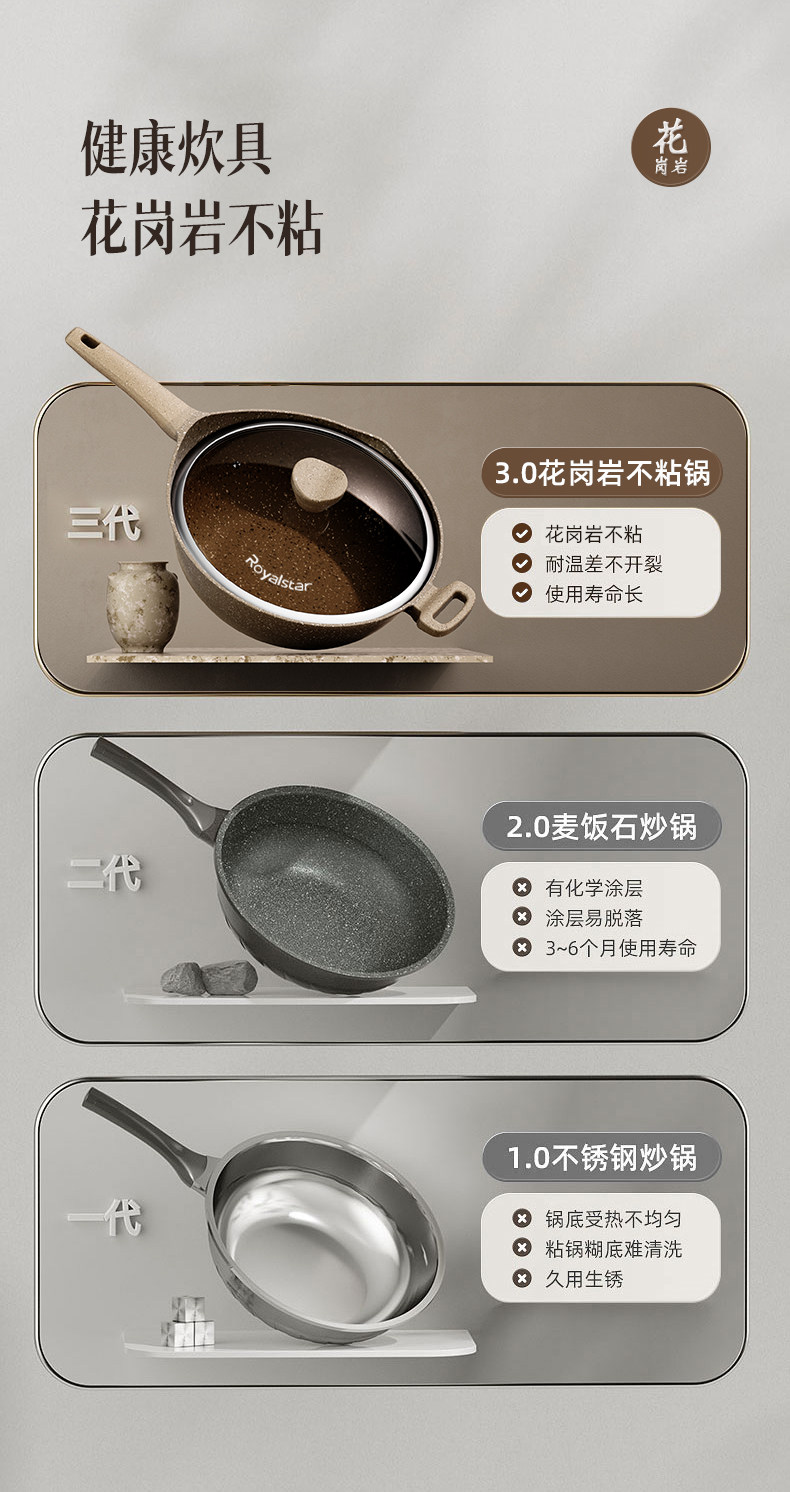 健康炊具
花岗岩不粘

花
岗岩

三代

Royalstar

3.0花岗岩不粘锅

花岗岩不粘
耐温差不开裂
使用寿命长

二代

2.0麦饭石炒锅

有化学涂层
涂层易脱落
3~6个月使用寿命

一代

1.0不锈钢炒锅

锅底受热不均匀
粘锅糊底难清洗
久用生锈