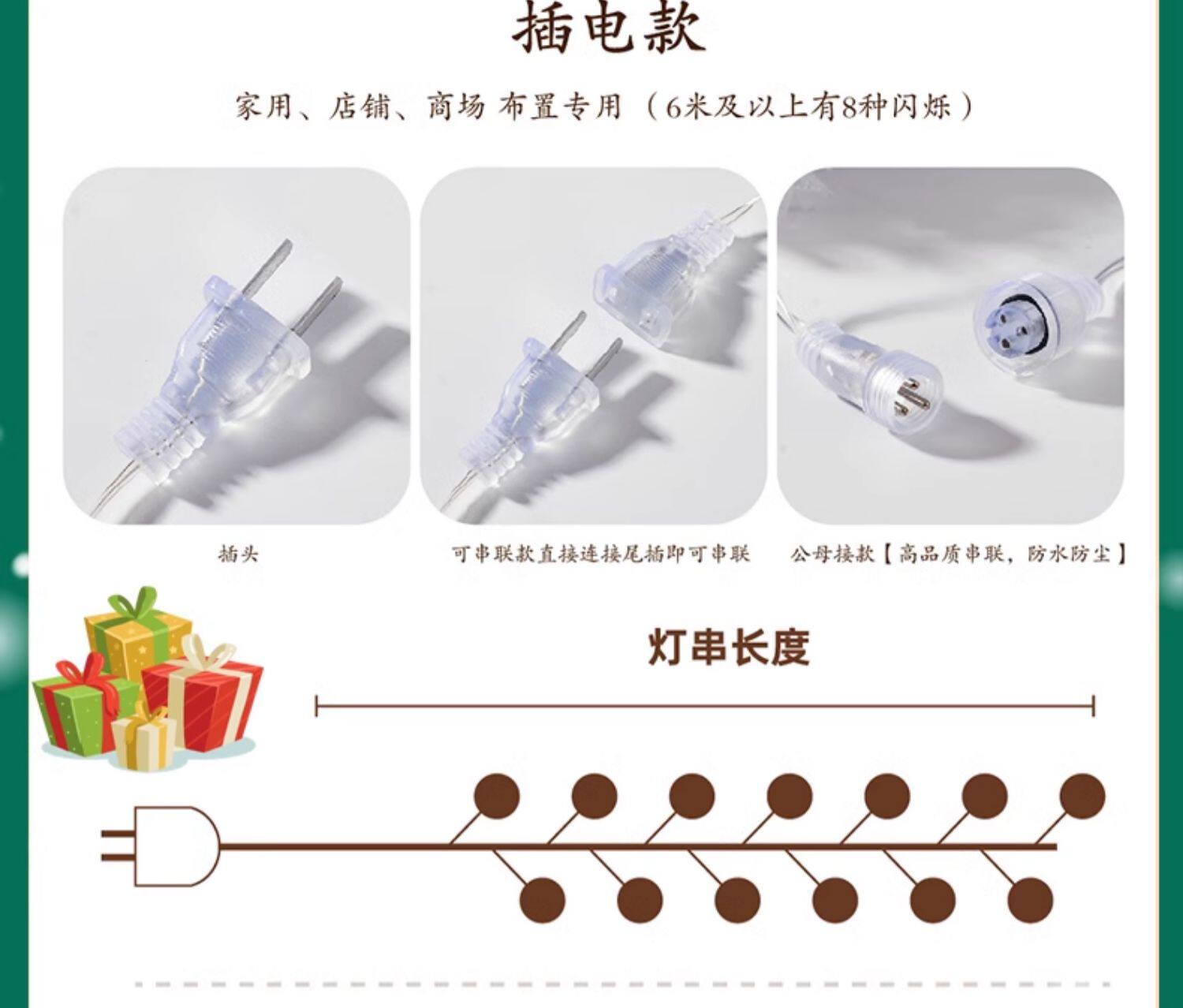 插电款

家用、店铺、商场 布置专用（6米及以上有8种闪烁）

插头

可串联款直接连接尾插即可串联

公母接款【高品质串联，防水防尘】

灯串长度