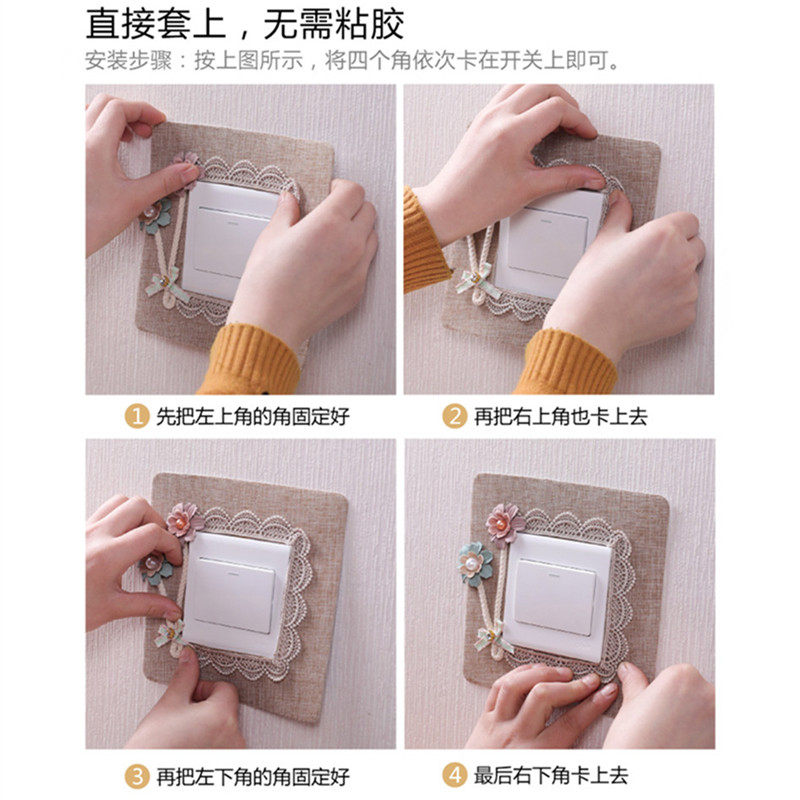 直接套上，无需粘胶

安装步骤：按上图所示，将四个角依次卡在开关上即可。

1 先把左上角的角固定好

2 再把右上角也卡上去

3 再把左下角的角固定好

4 最后右下角卡上去