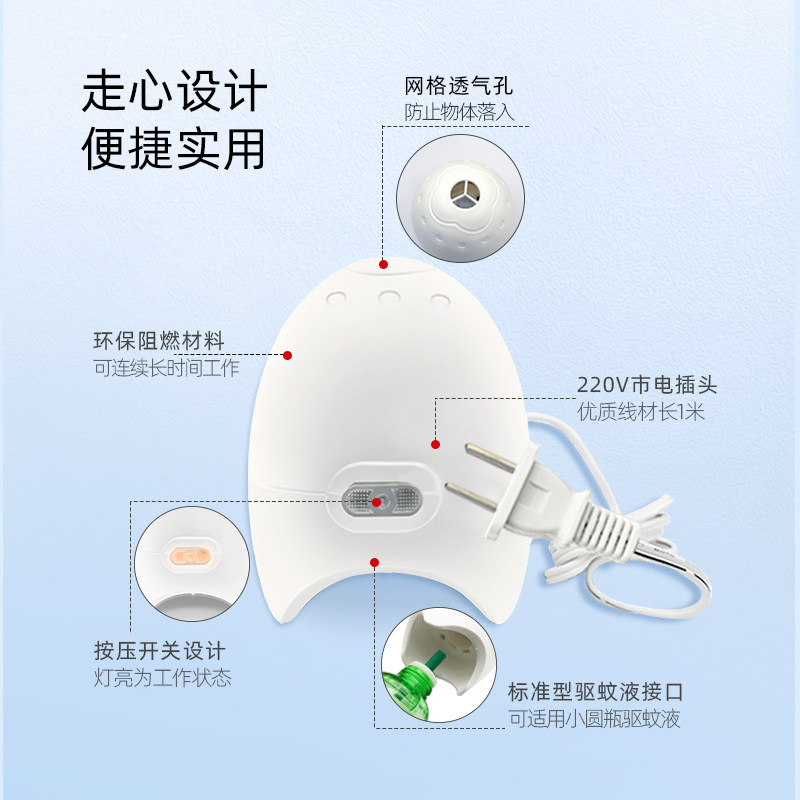 走心设计
便捷实用

网格透气孔
防止物体落入

环保阻燃材料
可连续长时间工作

220V市电插头
优质线材长1米

按压开关设计
灯亮为工作状态

标准型驱蚊液接口
可适用小圆瓶驱蚊液