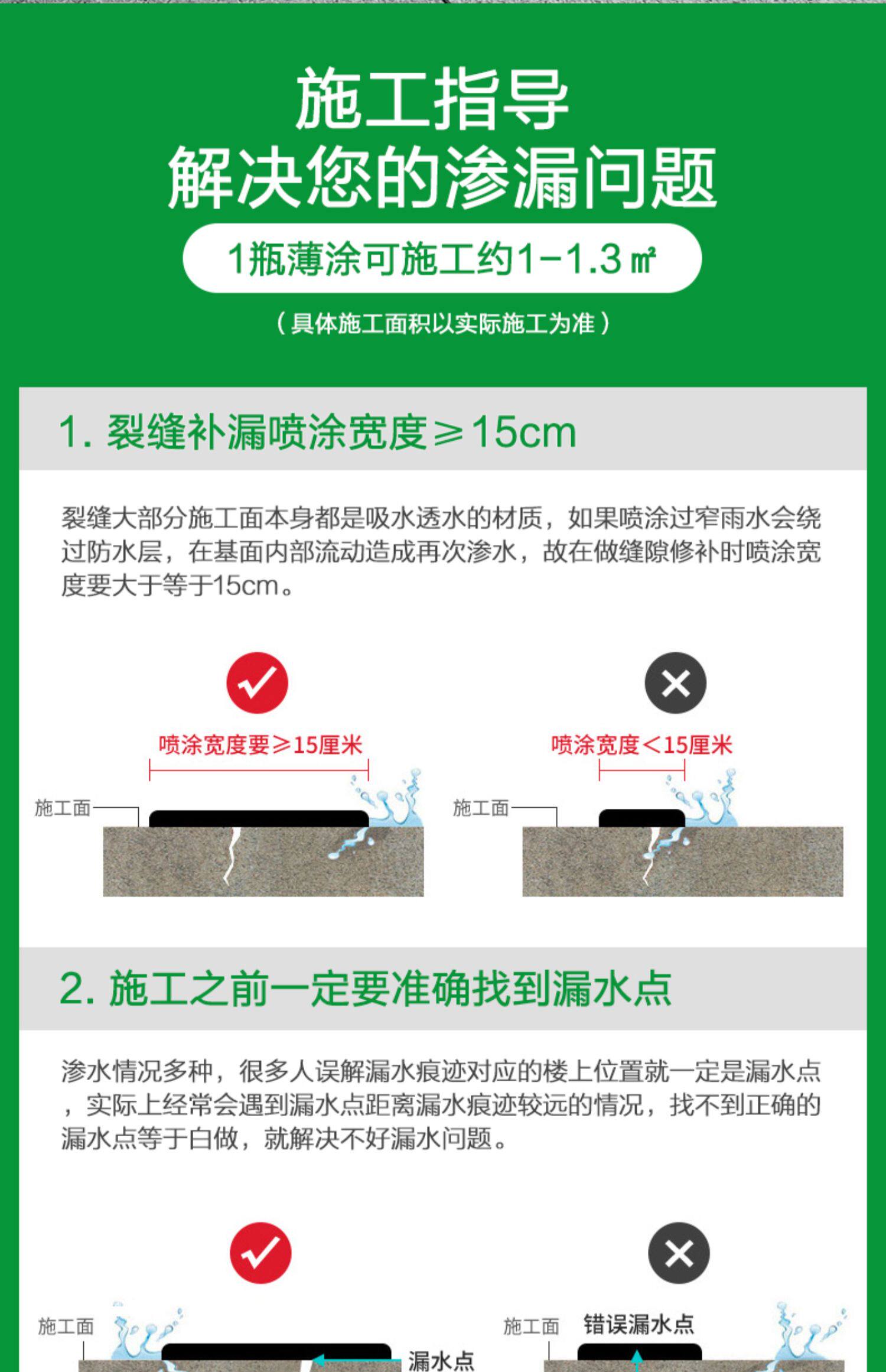 施工指导
解决您的渗漏问题

1瓶薄涂可施工约1-1.3㎡

（具体施工面积以实际施工为准）

1. 裂缝补漏喷涂宽度≥15cm

裂缝大部分施工面本身都是吸水透水的材质，如果喷涂过窄雨水会绕过防水层，在基面内部流动造成再次渗水，故在做缝隙修补时喷涂宽度要大于等于15cm。

喷涂宽度要≥15厘米

施工面

喷涂宽度<15厘米

施工面

2. 施工之前一定要准确找到漏水点

渗水情况多种，很多人误解漏水痕迹对应的楼上位置就一定是漏水点，实际上经常会遇到漏水点距离漏水痕迹较远的情况，找不到正确的漏水点等于白做，就解决不好漏水问题。

施工面

漏水点

施工面

错误漏水点