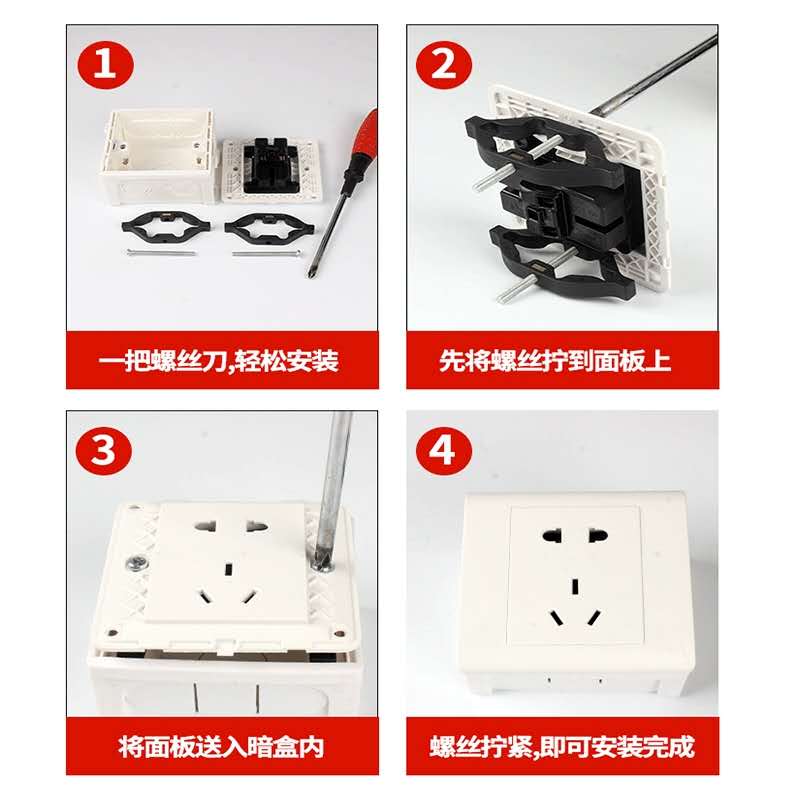 1

一把螺丝刀,轻松安装

2

先将螺丝拧到面板上

3

将面板送入暗盒内

4

螺丝拧紧,即可安装完成