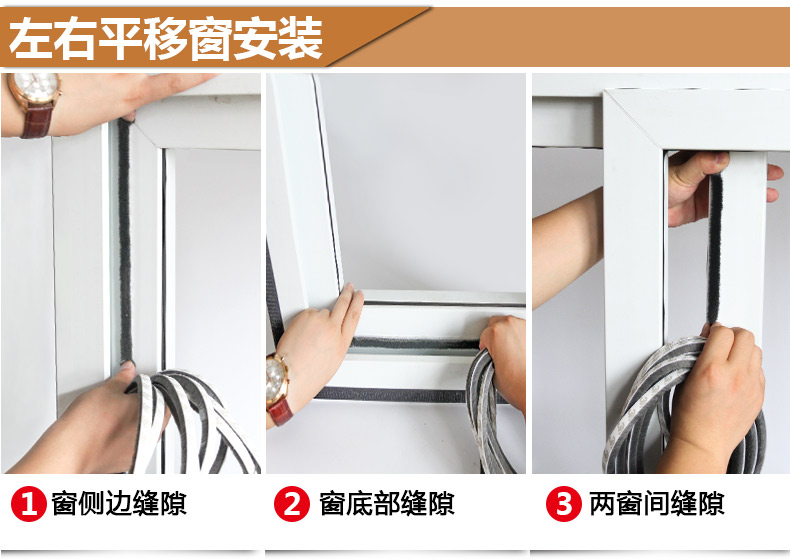 左右平移窗安装

1 窗侧边缝隙

2 窗底部缝隙

3 两窗间缝隙