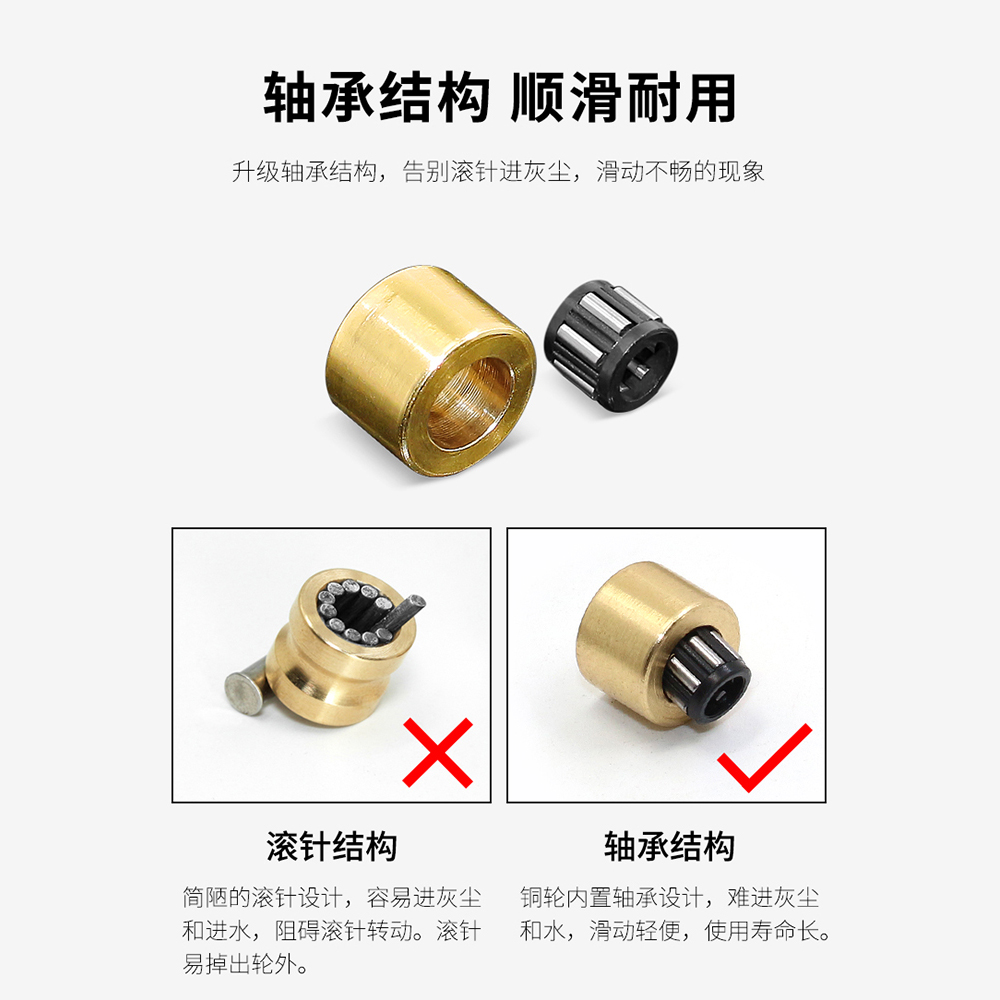 轴承结构 顺滑耐用

升级轴承结构，告别滚针进灰尘，滑动不畅的现象

滚针结构

简陋的滚针设计，容易进灰尘和进水，阻碍滚针转动。滚针易掉出轮外。

轴承结构

铜轮内置轴承设计，难进灰尘和水，滑动轻便，使用寿命长。